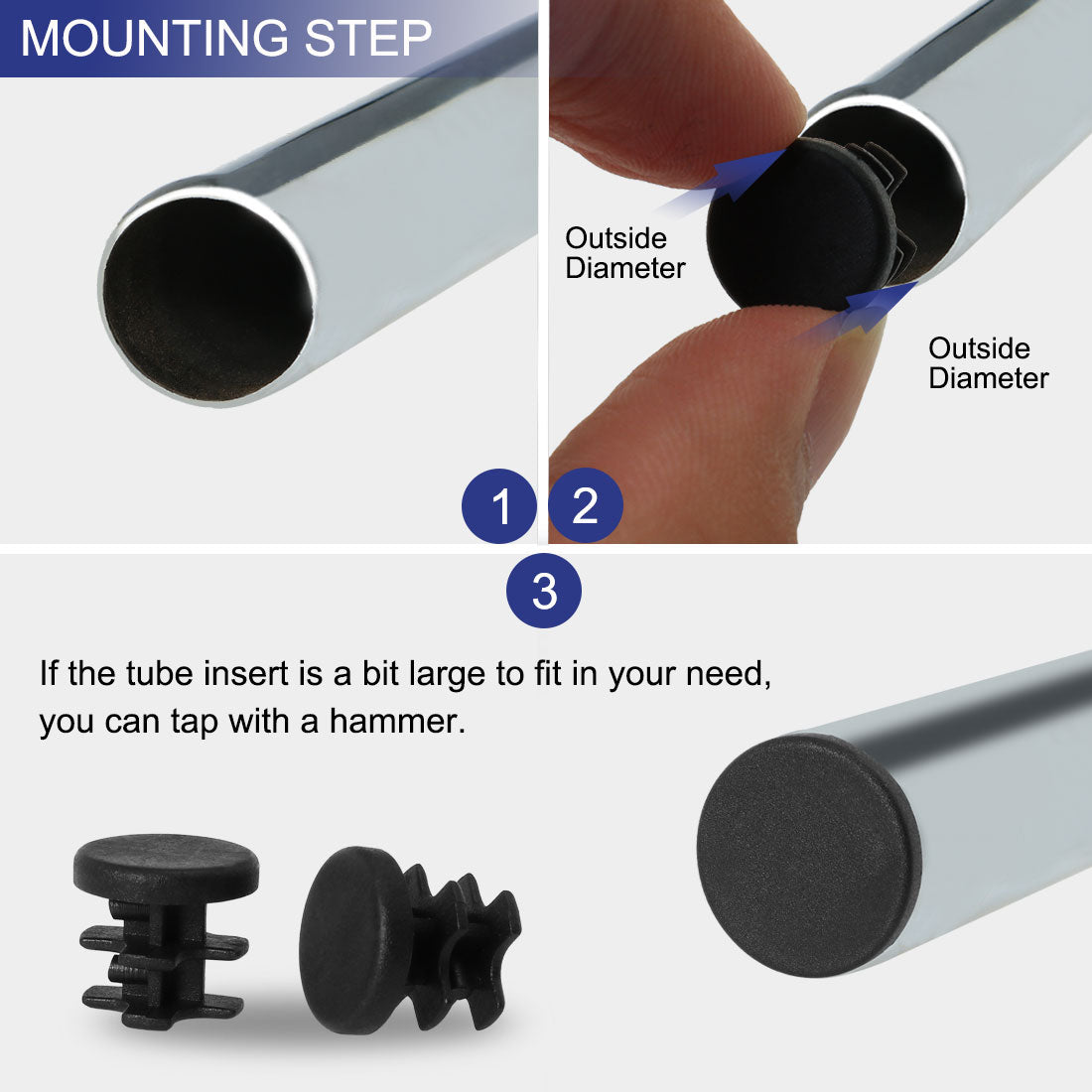 MOUNTING STEP

Outside Diameter

Outside Diameter

1

2

3

If the tube insert is a bit large to fit in your need, you can tap with a hammer.