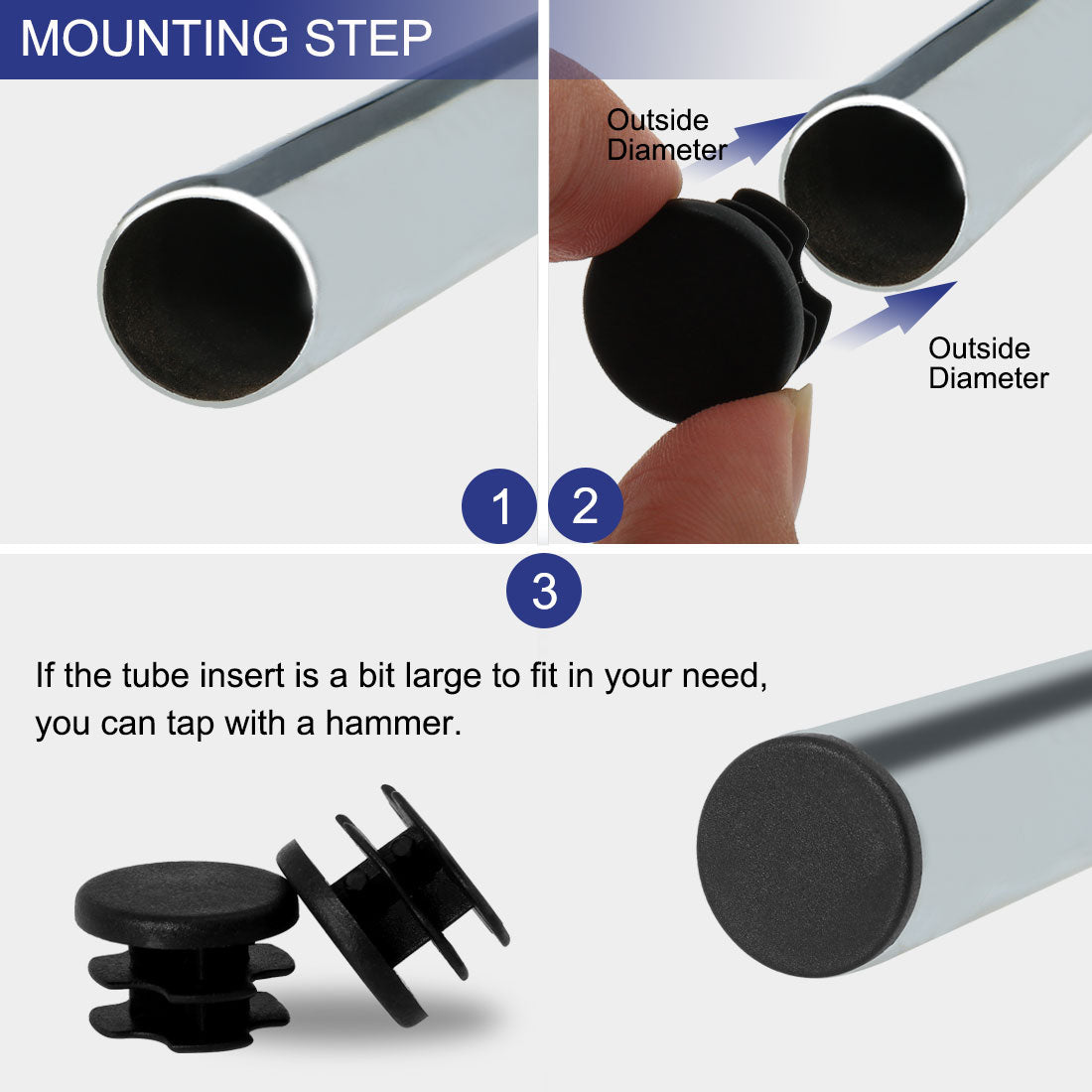 MOUNTING STEP

Outside Diameter

Outside Diameter

1

2

3

If the tube insert is a bit large to fit in your need, you can tap with a hammer.