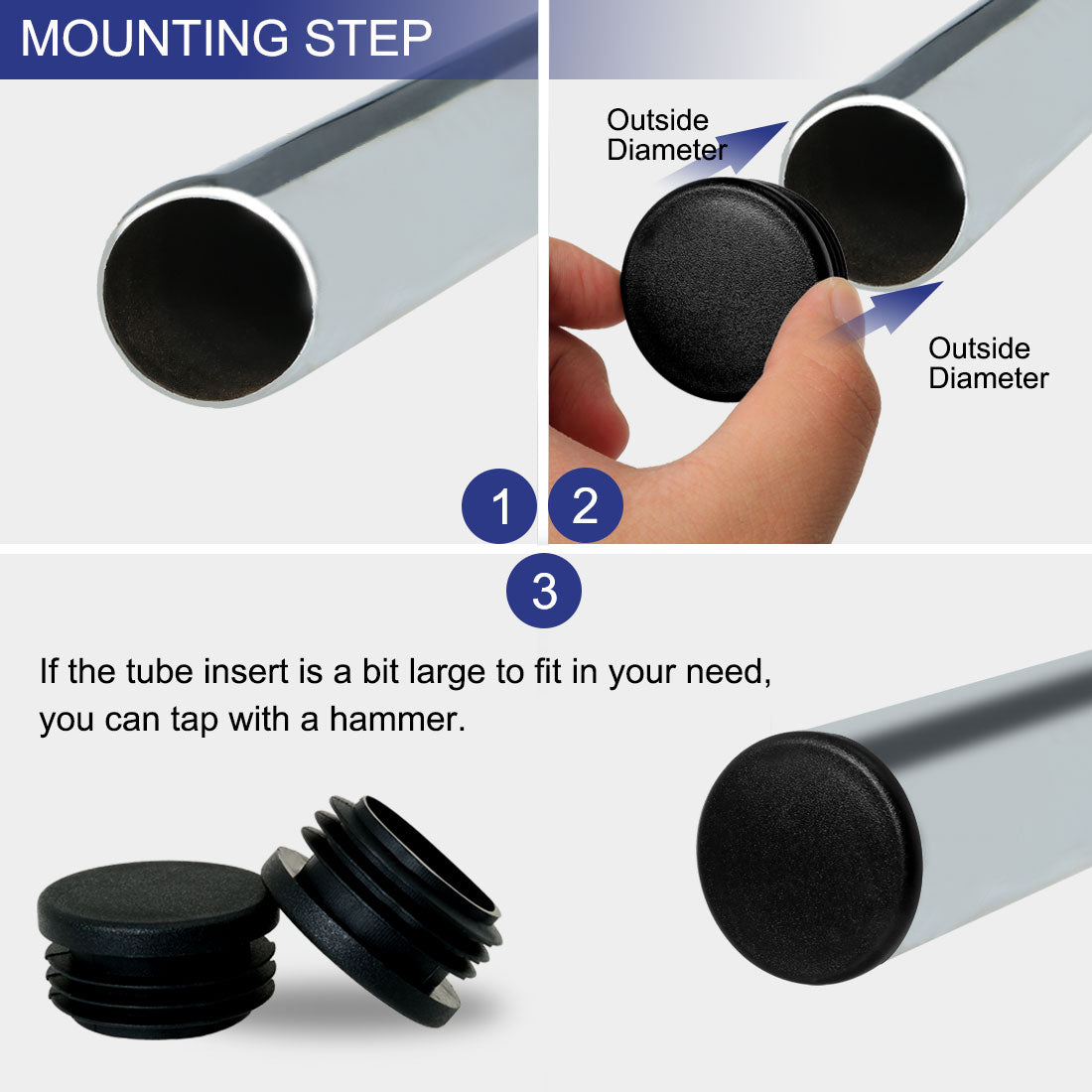 MOUNTING STEP

Outside Diameter

Outside Diameter

1

2

3

If the tube insert is a bit large to fit in your need, you can tap with a hammer.