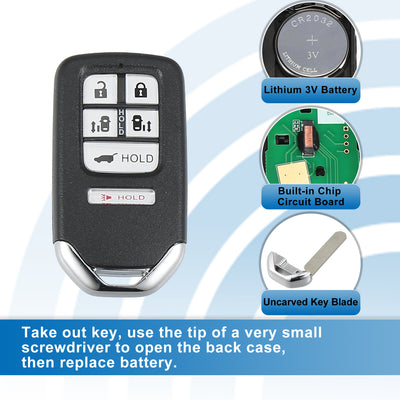 HOLD

HOLD

HOLD

CR2032
+
3V
LITHIUM CELL

Lithium 3V Battery

Built-in Chip Circuit Board

Uncarved Key Blade

Take out key, use the tip of a very small screwdriver to open the back case, then replace battery.