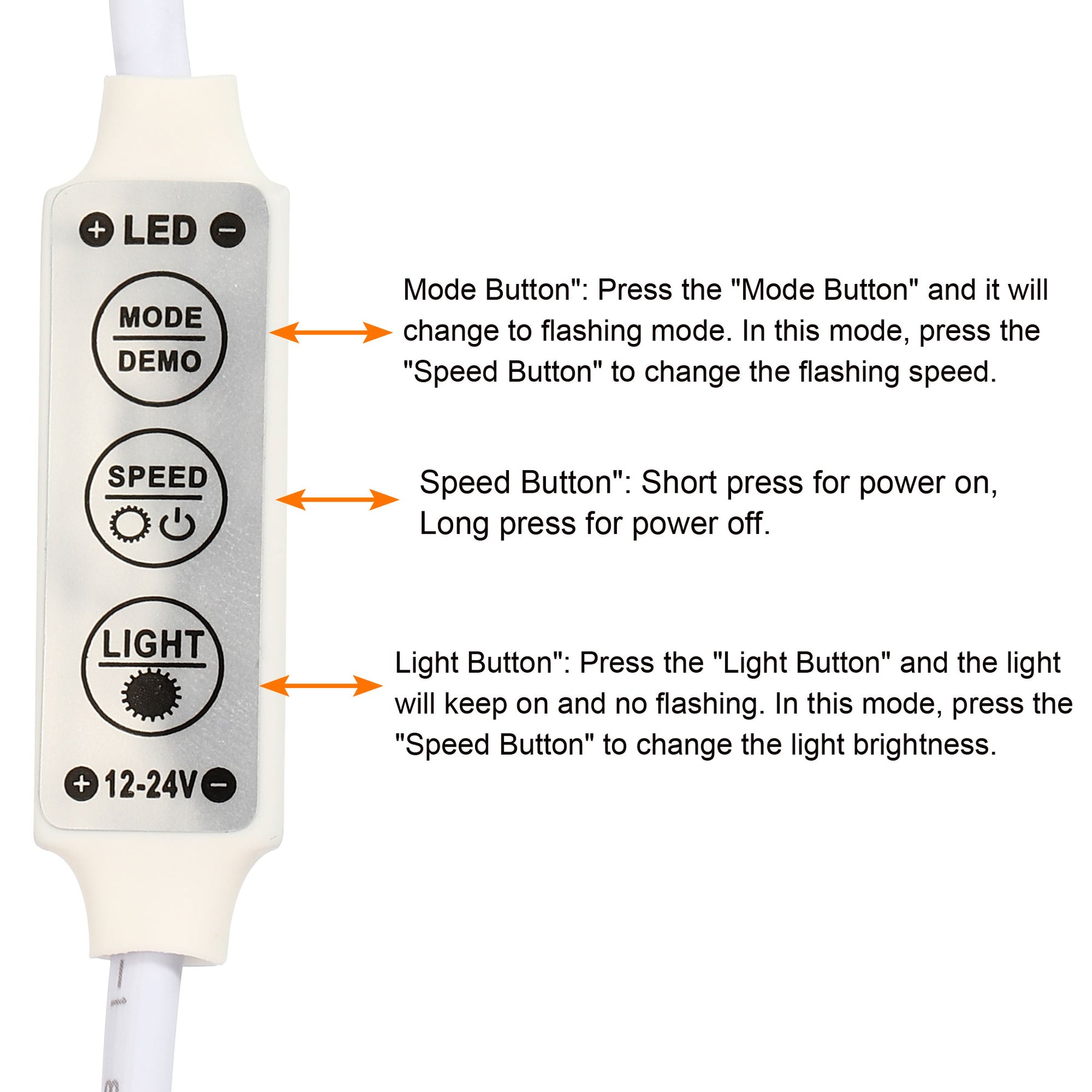 + LED −

MODE
DEMO

SPEED

LIGHT

+ 12-24V −

Mode Button": Press the "Mode Button" and it will change to flashing mode. In this mode, press the "Speed Button" to change the flashing speed.

Speed Button": Short press for power on, Long press for power off.

Light Button": Press the "Light Button" and the light will keep on and no flashing. In this mode, press the "Speed Button" to change the light brightness.