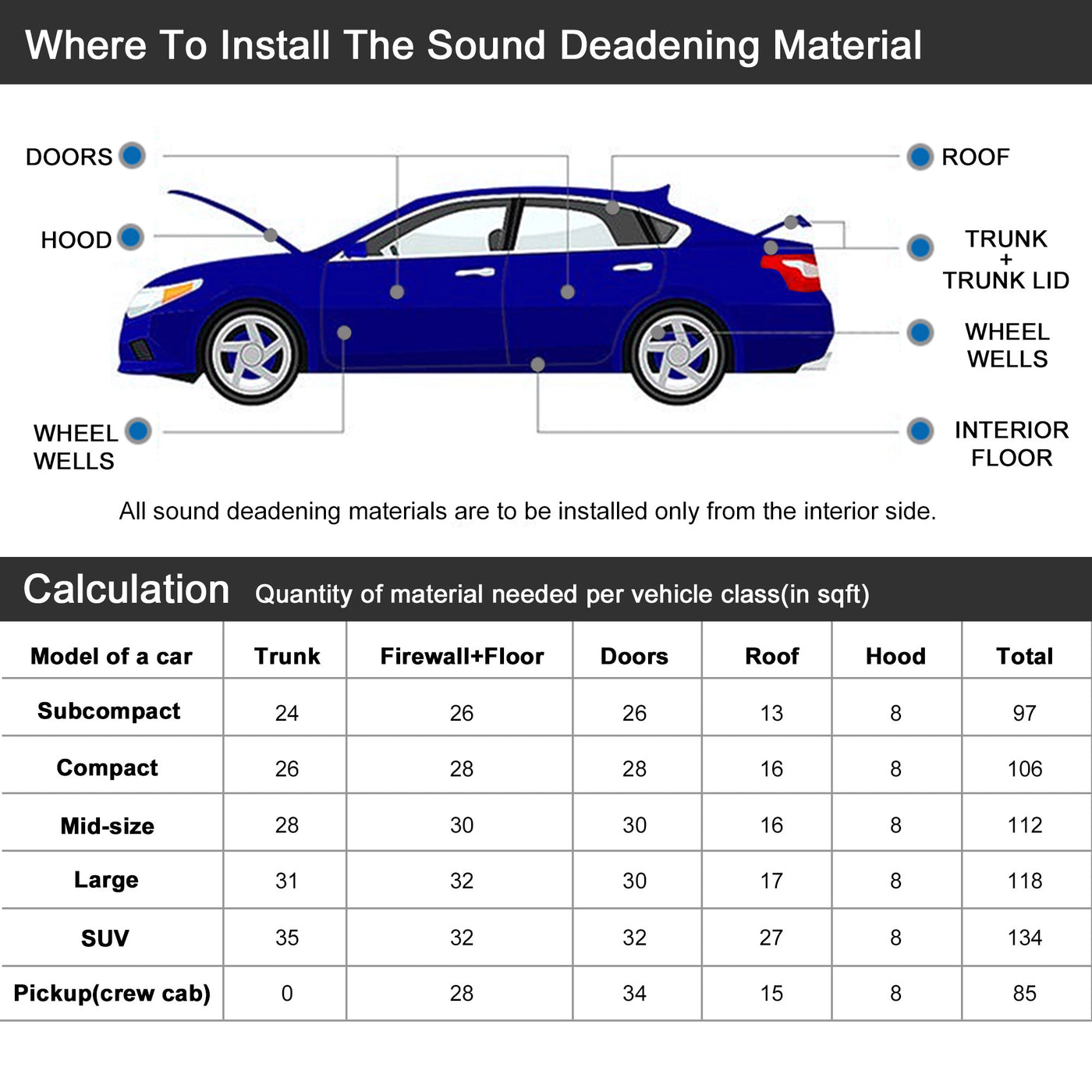 Where To Install The Sound Deadening Material

DOORS

HOOD

WHEEL WELLS

ROOF

TRUNK + TRUNK LID

WHEEL WELLS

INTERIOR FLOOR

All sound deadening materials are to be installed only from the interior side.

Calculation Quantity of material needed per vehicle class(in sqft)

| Model of a car | Trunk | Firewall+Floor | Doors | Roof | Hood | Total |
|---|---|---|---|---|---|---|
| Subcompact | 24 | 26 | 26 | 13 | 8 | 97 |
| Compact | 26 | 28 | 28 | 16 | 8 | 106 |
| Mid-size | 28 | 30 | 30 | 16 | 8 | 112 |
| Large | 31 | 32 | 30 | 17 | 8 | 118 |
| SUV | 35 | 32 | 32 | 27 | 8 | 134 |
| Pickup(crew cab) | 0 | 28 | 34 | 15 | 8 | 85 |