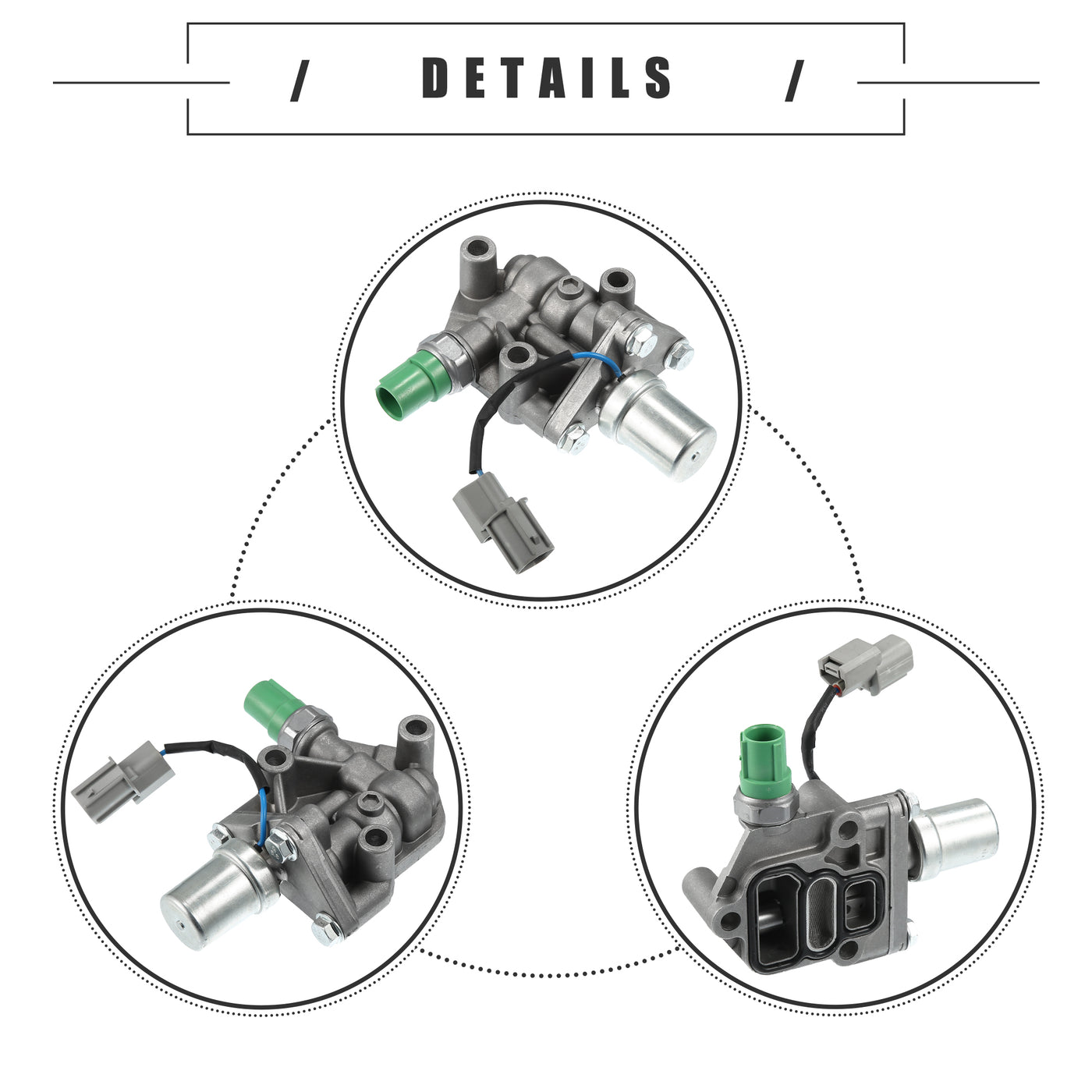 / DETAILS /