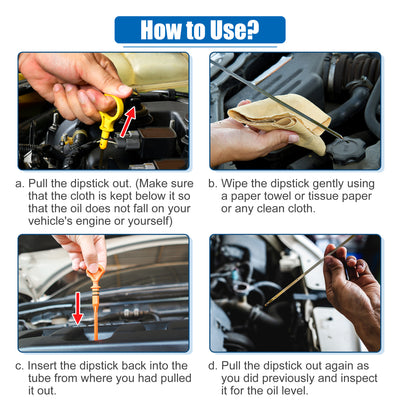 How to Use?

a. Pull the dipstick out. (Make sure that the cloth is kept below it so that the oil does not fall on your vehicle's engine or yourself)

b. Wipe the dipstick gently using a paper towel or tissue paper or any clean cloth.

c. Insert the dipstick back into the tube from where you had pulled it out.

d. Pull the dipstick out again as you did previously and inspect it for the oil level.