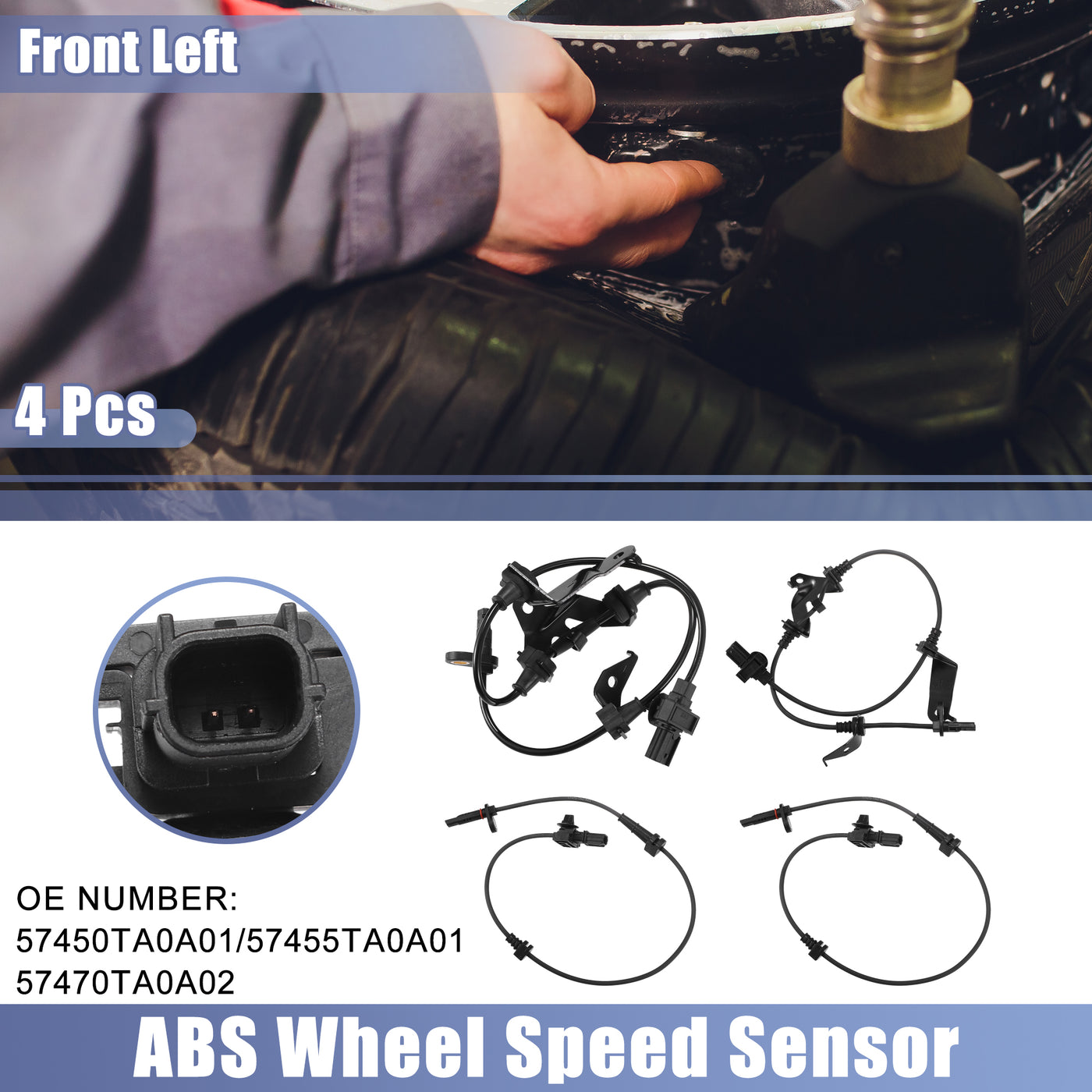 Front Left

4 Pcs

OE NUMBER:
57450TA0A01/57455TA0A01
57470TA0A02

ABS Wheel Speed Sensor