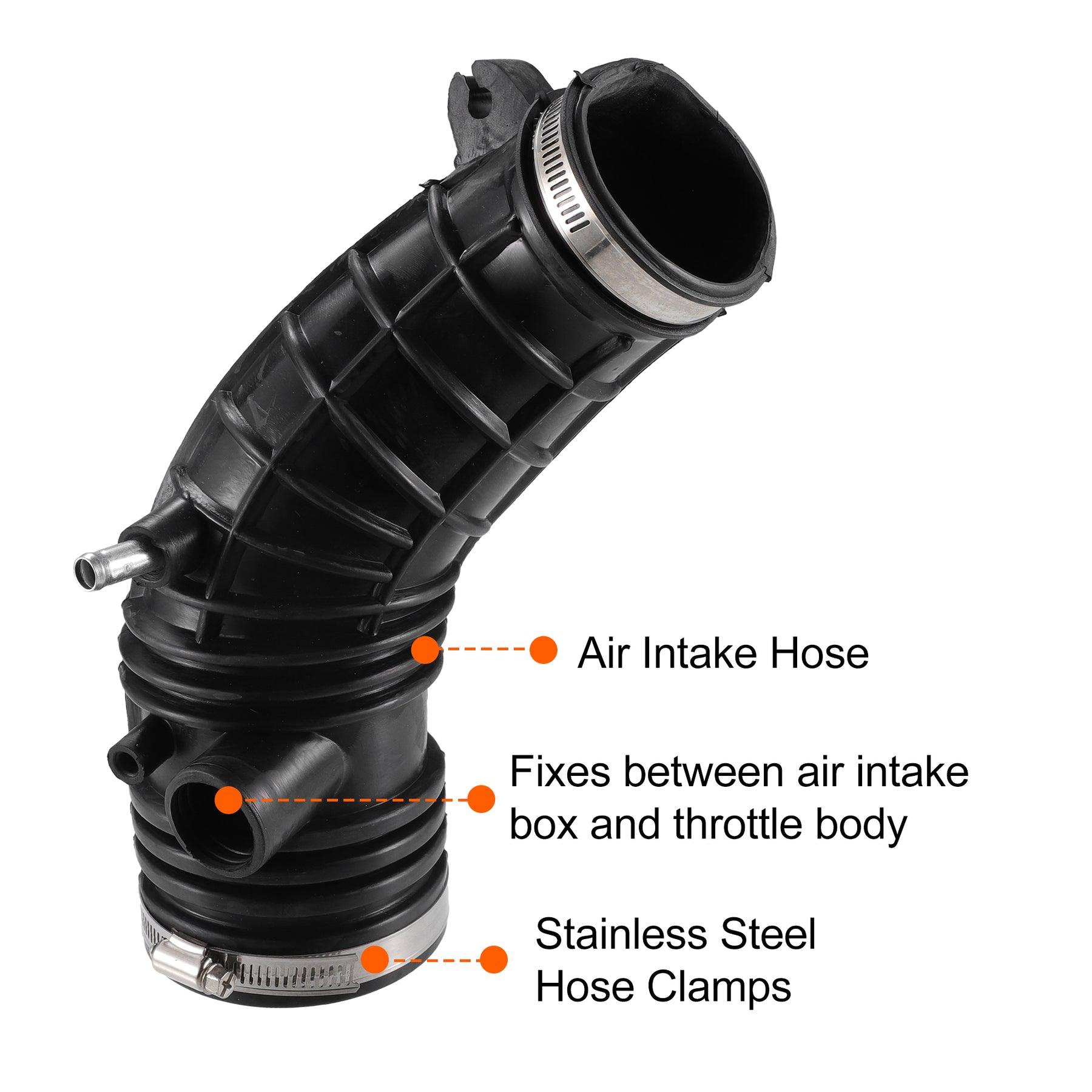 Air Intake Hose

Fixes between air intake box and throttle body

Stainless Steel Hose Clamps