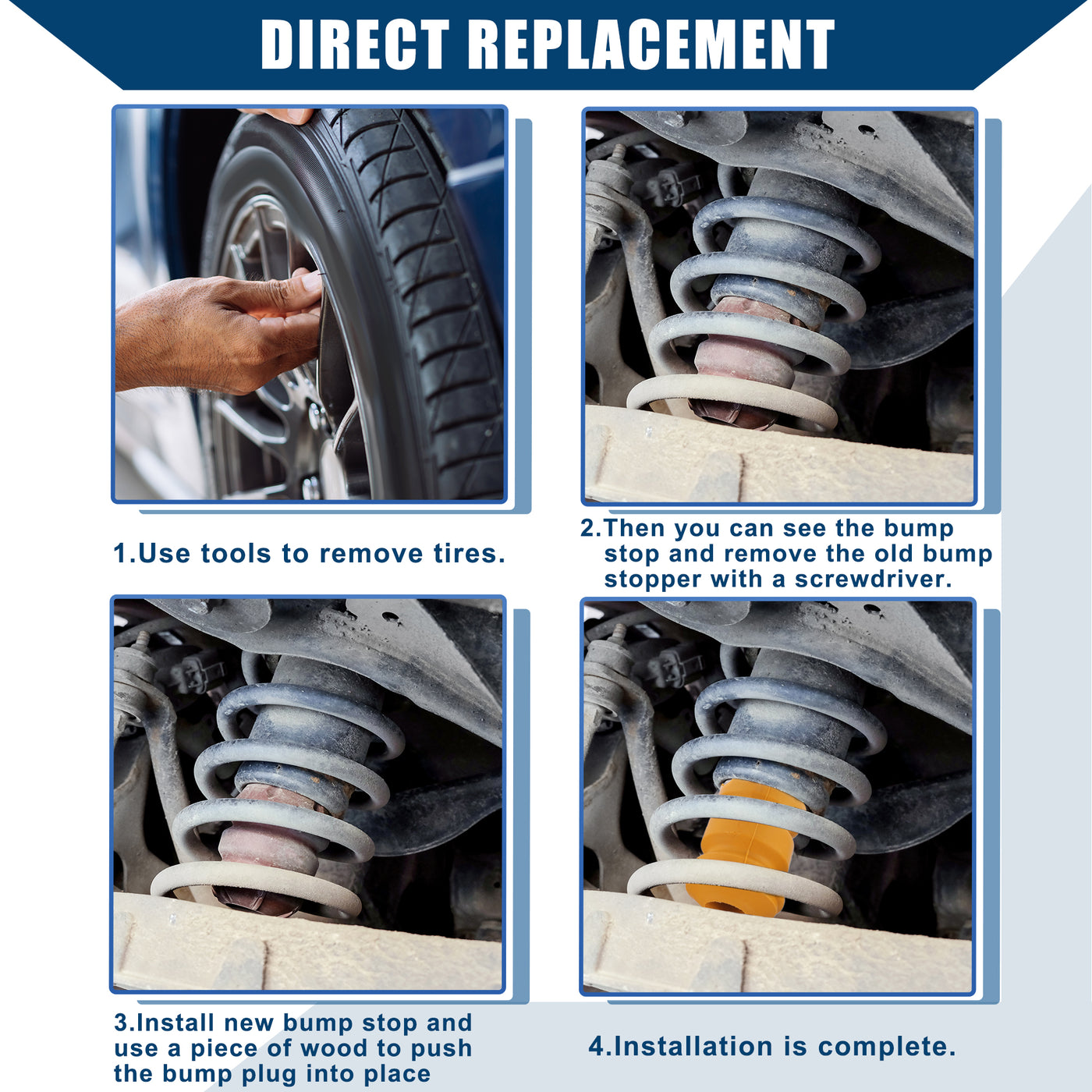 DIRECT REPLACEMENT

1.Use tools to remove tires.

2.Then you can see the bump stop and remove the old bump stopper with a screwdriver.

3.Install new bump stop and use a piece of wood to push the bump plug into place

4.Installation is complete.