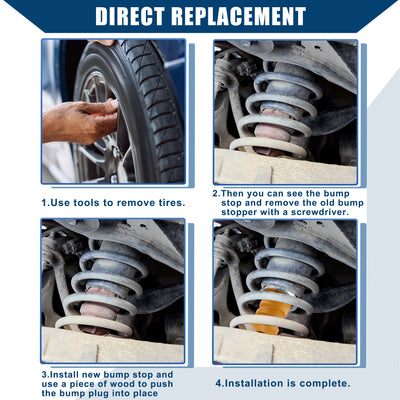 DIRECT REPLACEMENT

1.Use tools to remove tires.

2.Then you can see the bump stop and remove the old bump stopper with a screwdriver.

3.Install new bump stop and use a piece of wood to push the bump plug into place

4.Installation is complete.