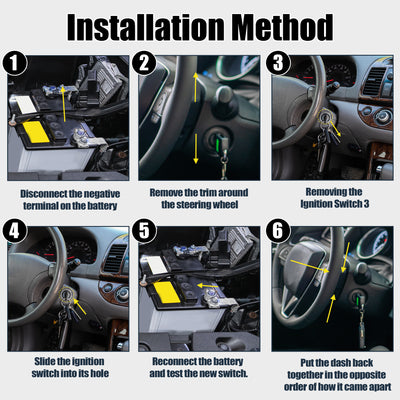 Installation Method

1

Disconnect the negative terminal on the battery

2

Remove the trim around the steering wheel

3

Removing the Ignition Switch 3

4

Slide the ignition switch into its hole

5

Reconnect the battery and test the new switch.

6

Put the dash back together in the opposite order of how it came apart