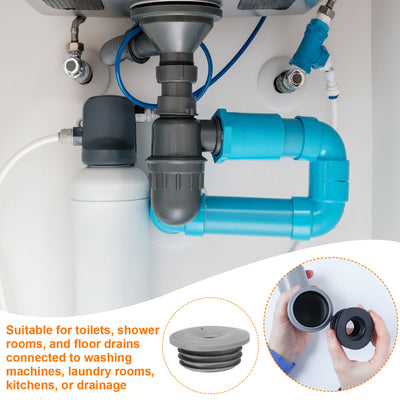 Suitable for toilets, shower rooms, and floor drains connected to washing machines, laundry rooms, kitchens, or drainage