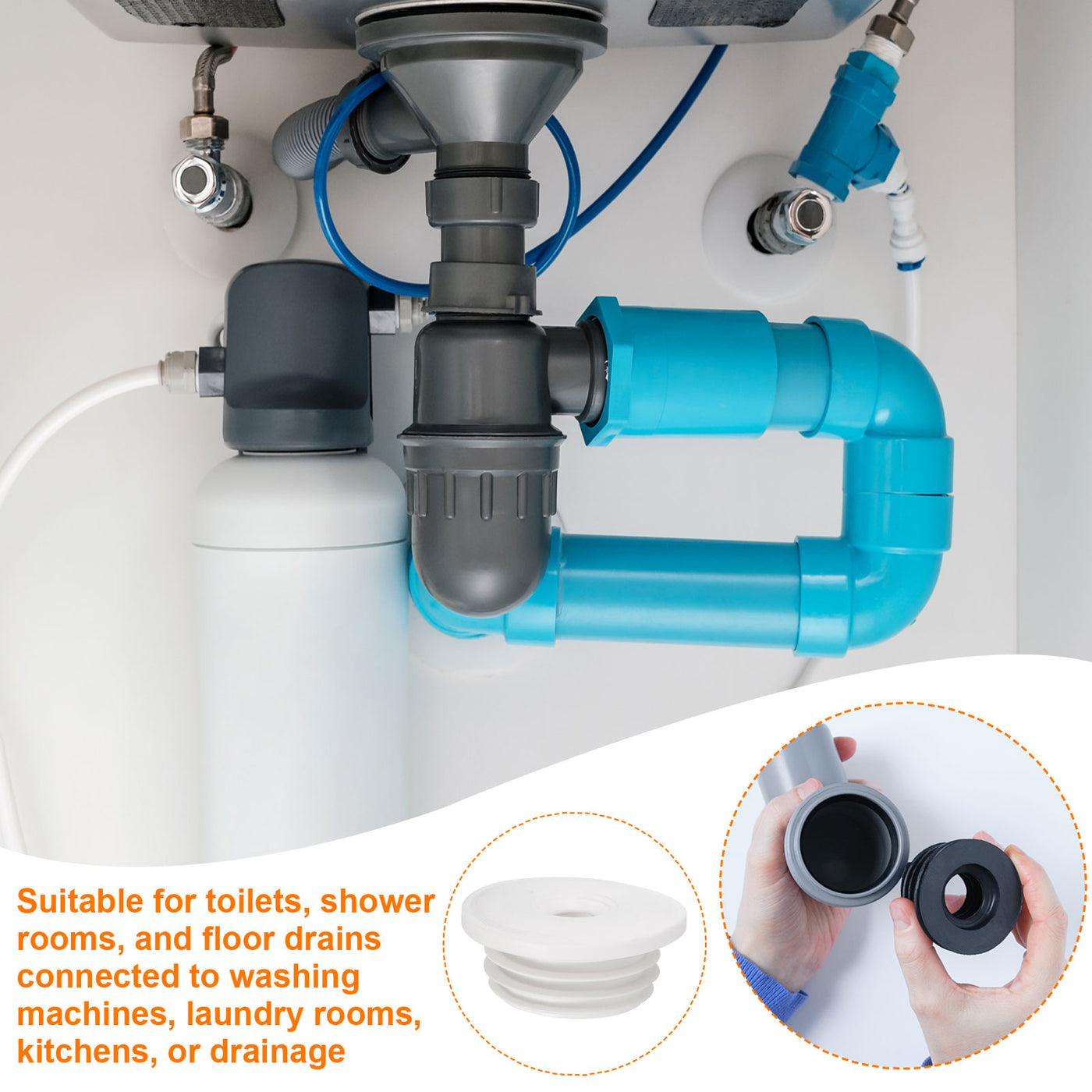 Suitable for toilets, shower rooms, and floor drains connected to washing machines, laundry rooms, kitchens, or drainage