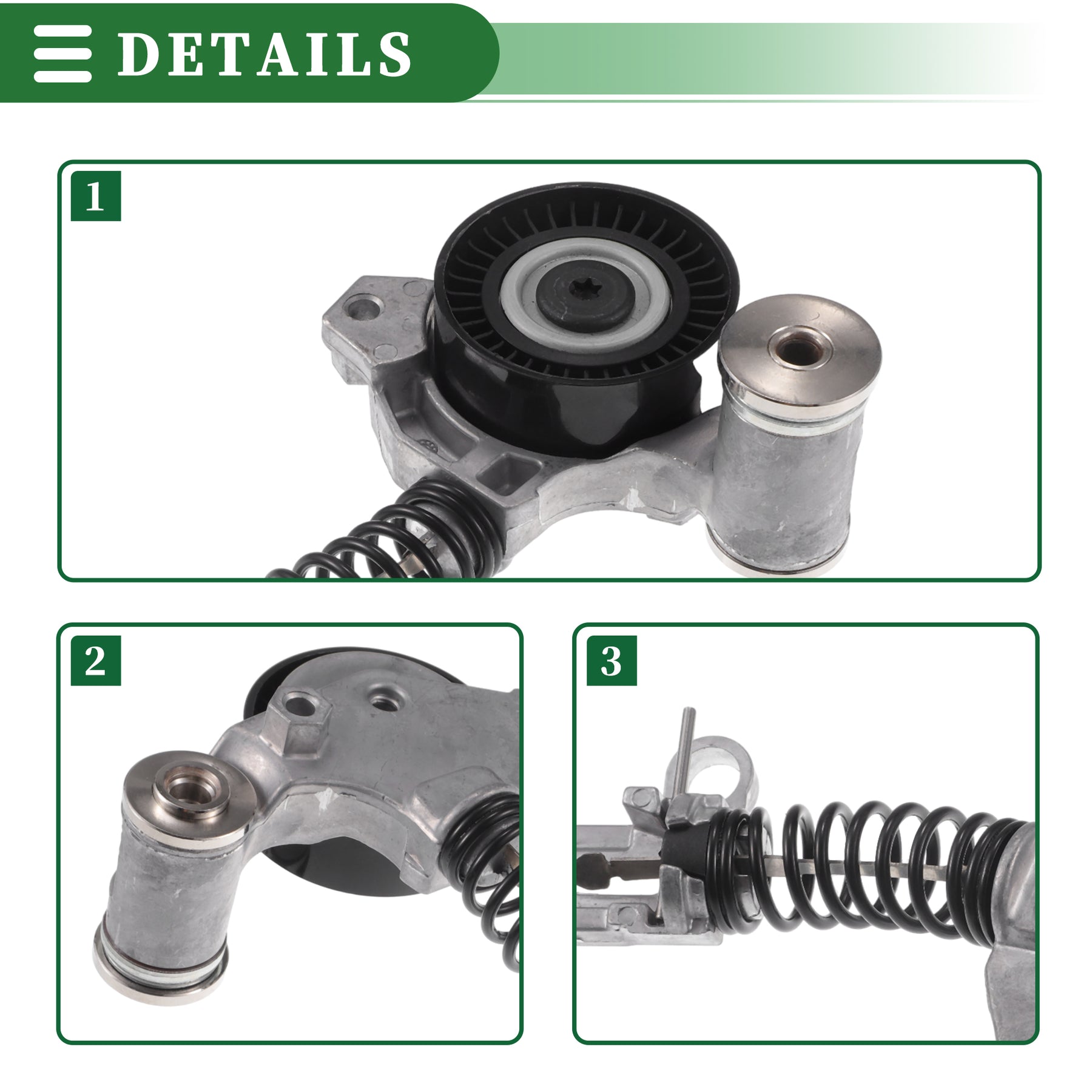 DETAILS

1

2

3