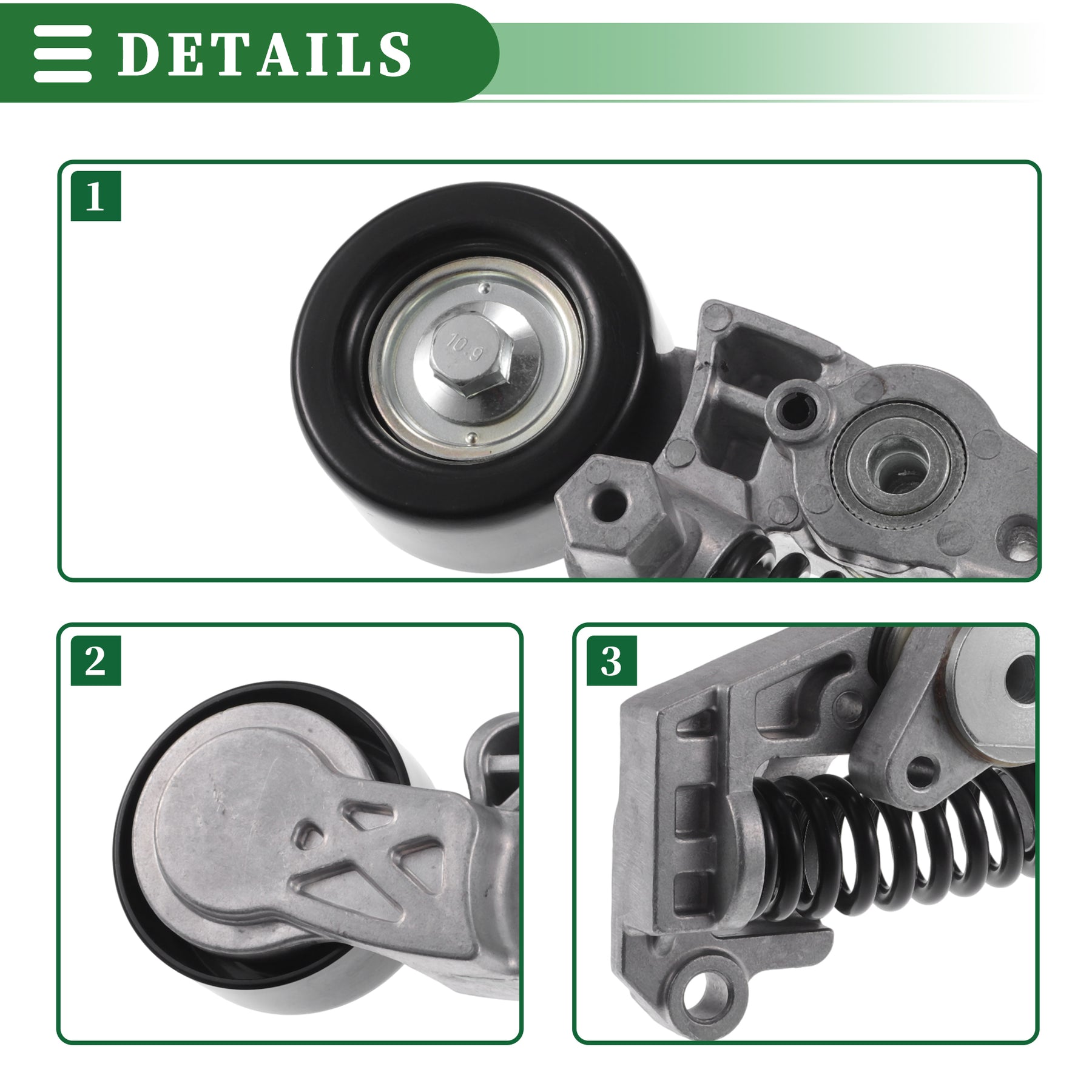 DETAILS

1

10.9

2

3