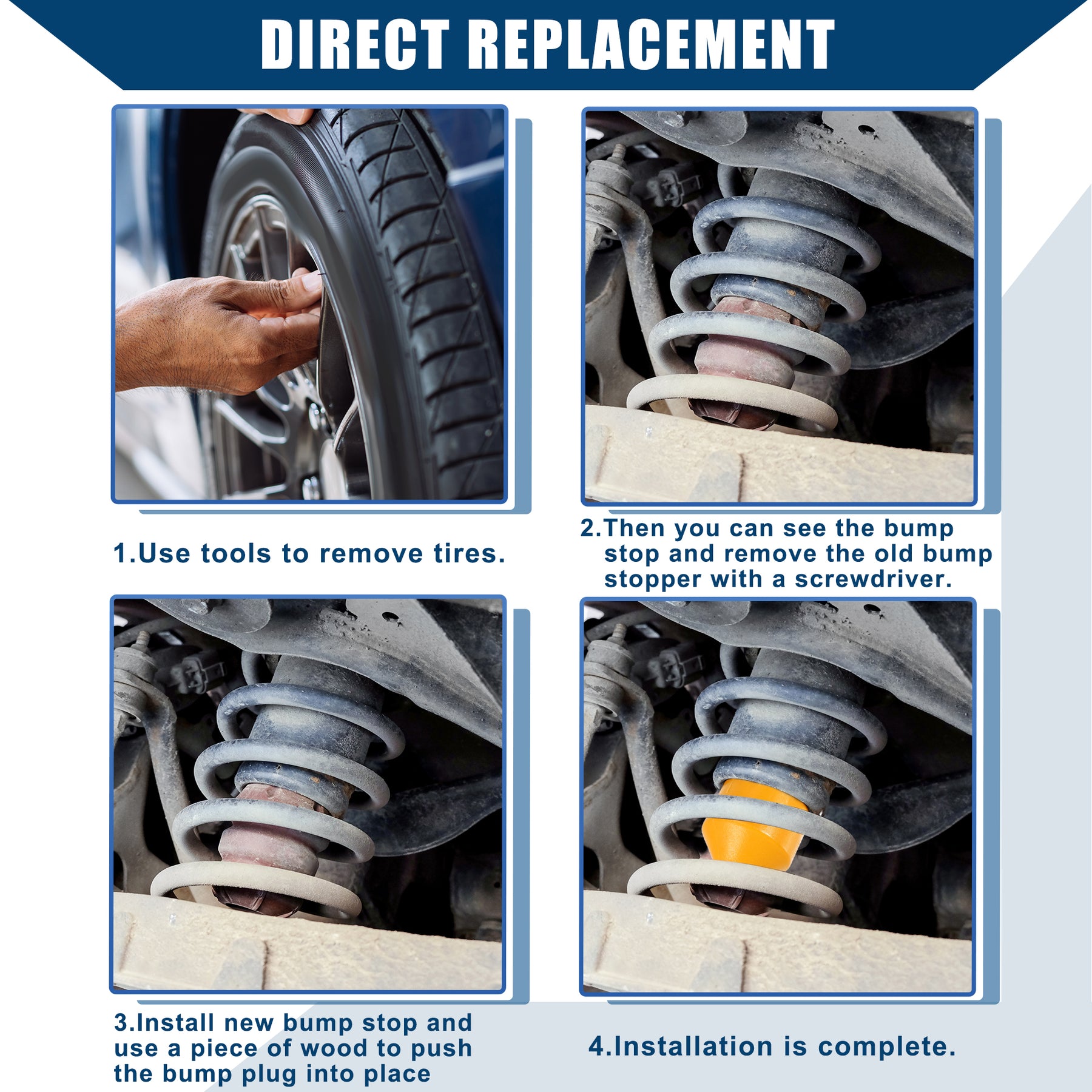 DIRECT REPLACEMENT

1.Use tools to remove tires.

2.Then you can see the bump stop and remove the old bump stopper with a screwdriver.

3.Install new bump stop and use a piece of wood to push the bump plug into place

4.Installation is complete.