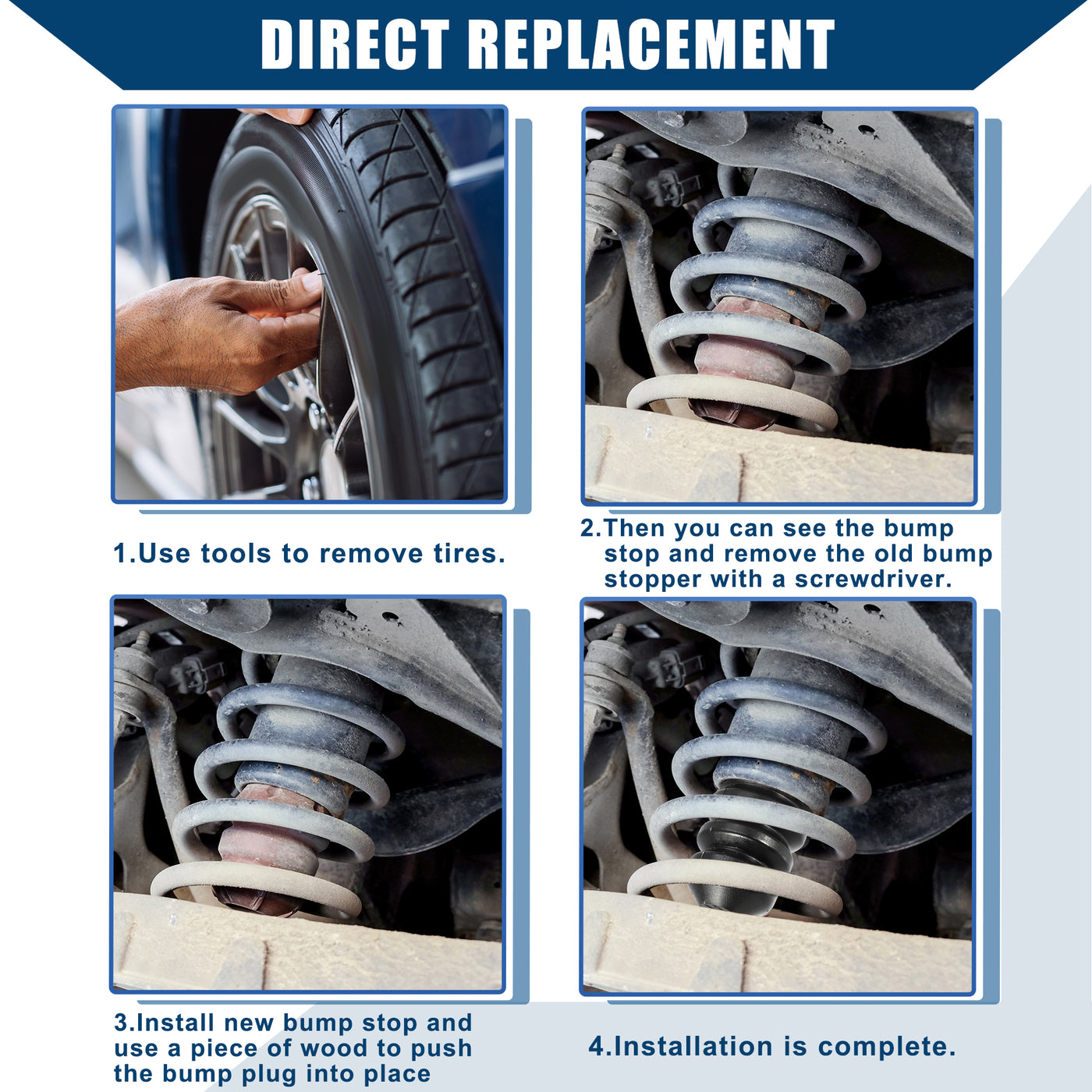 DIRECT REPLACEMENT

1.Use tools to remove tires.

2.Then you can see the bump stop and remove the old bump stopper with a screwdriver.

3.Install new bump stop and use a piece of wood to push the bump plug into place

4.Installation is complete.