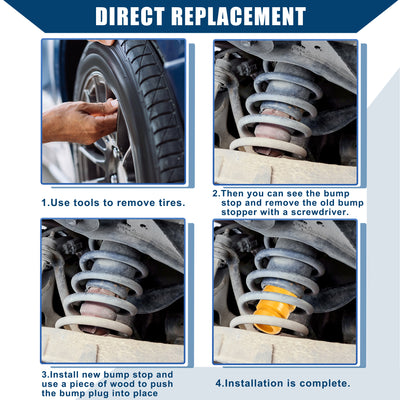 DIRECT REPLACEMENT

1.Use tools to remove tires.

2.Then you can see the bump stop and remove the old bump stopper with a screwdriver.

3.Install new bump stop and use a piece of wood to push the bump plug into place

4.Installation is complete.