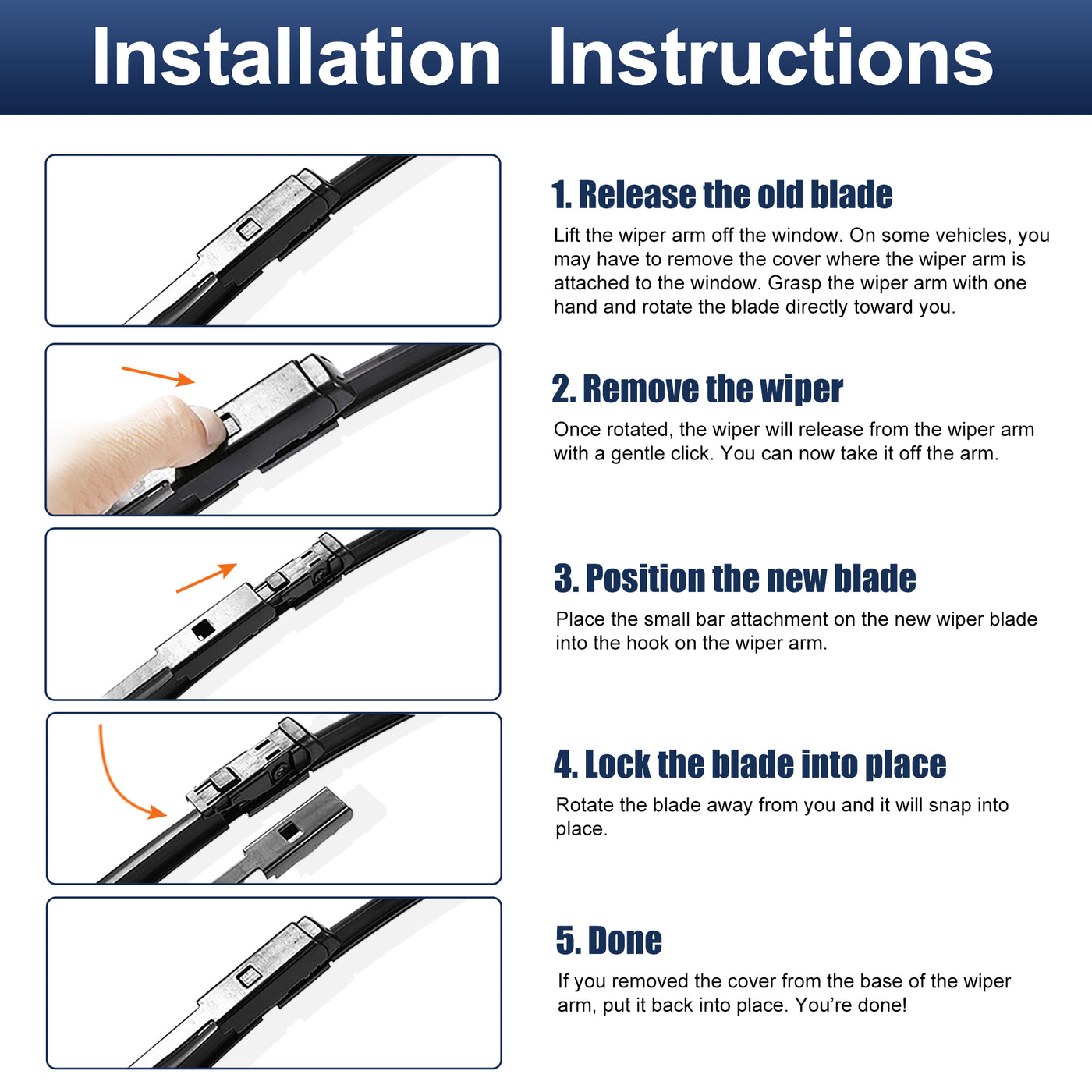 Installation Instructions

1. Release the old blade

Lift the wiper arm off the window. On some vehicles, you may have to remove the cover where the wiper arm is attached to the window. Grasp the wiper arm with one hand and rotate the blade directly toward you.

2. Remove the wiper

Once rotated, the wiper will release from the wiper arm with a gentle click. You can now take it off the arm.

3. Position the new blade

Place the small bar attachment on the new wiper blade into the hook on the wiper arm.

4. Lock the blade into place

Rotate the blade away from you and it will snap into place.

5. Done

If you removed the cover from the base of the wiper arm, put it back into place. You're done!