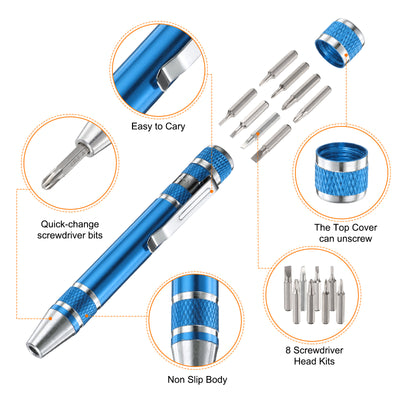 Easy to Cary

Quick-change screwdriver bits

The Top Cover can unscrew

8 Screwdriver Head Kits

Non Slip Body