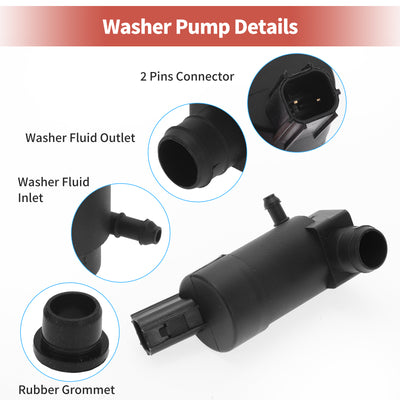 Washer Pump Details

2 Pins Connector

Washer Fluid Outlet

Washer Fluid Inlet

Rubber Grommet