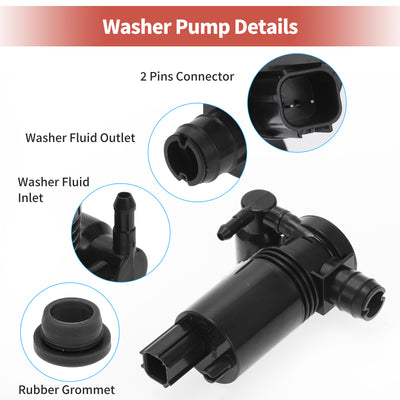 Washer Pump Details

2 Pins Connector

Washer Fluid Outlet

Washer Fluid Inlet

Rubber Grommet