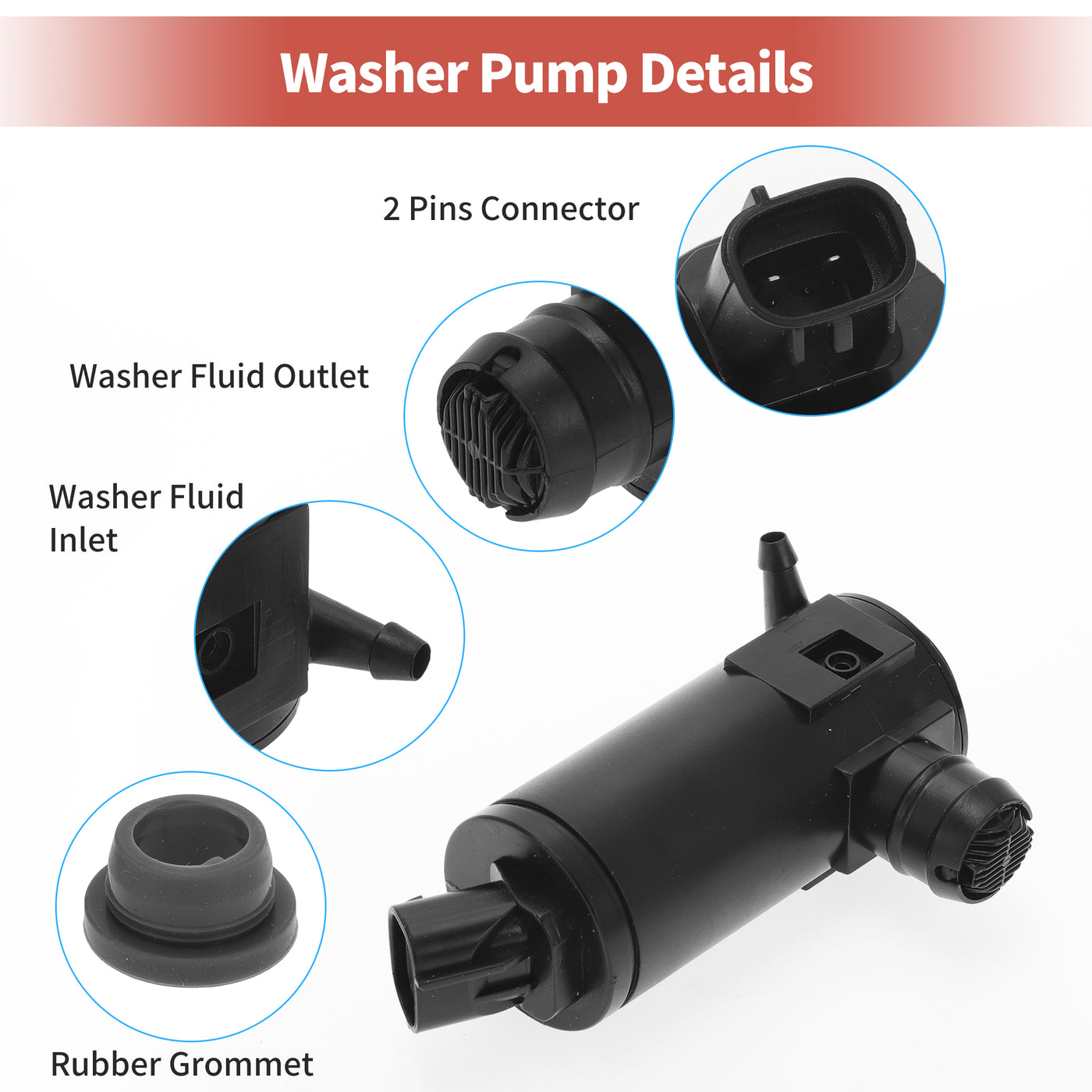 Washer Pump Details

2 Pins Connector

Washer Fluid Outlet

Washer Fluid Inlet

Rubber Grommet