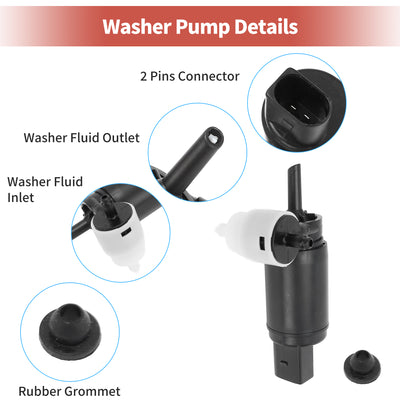 Washer Pump Details

2 Pins Connector

Washer Fluid Outlet

Washer Fluid Inlet

Rubber Grommet