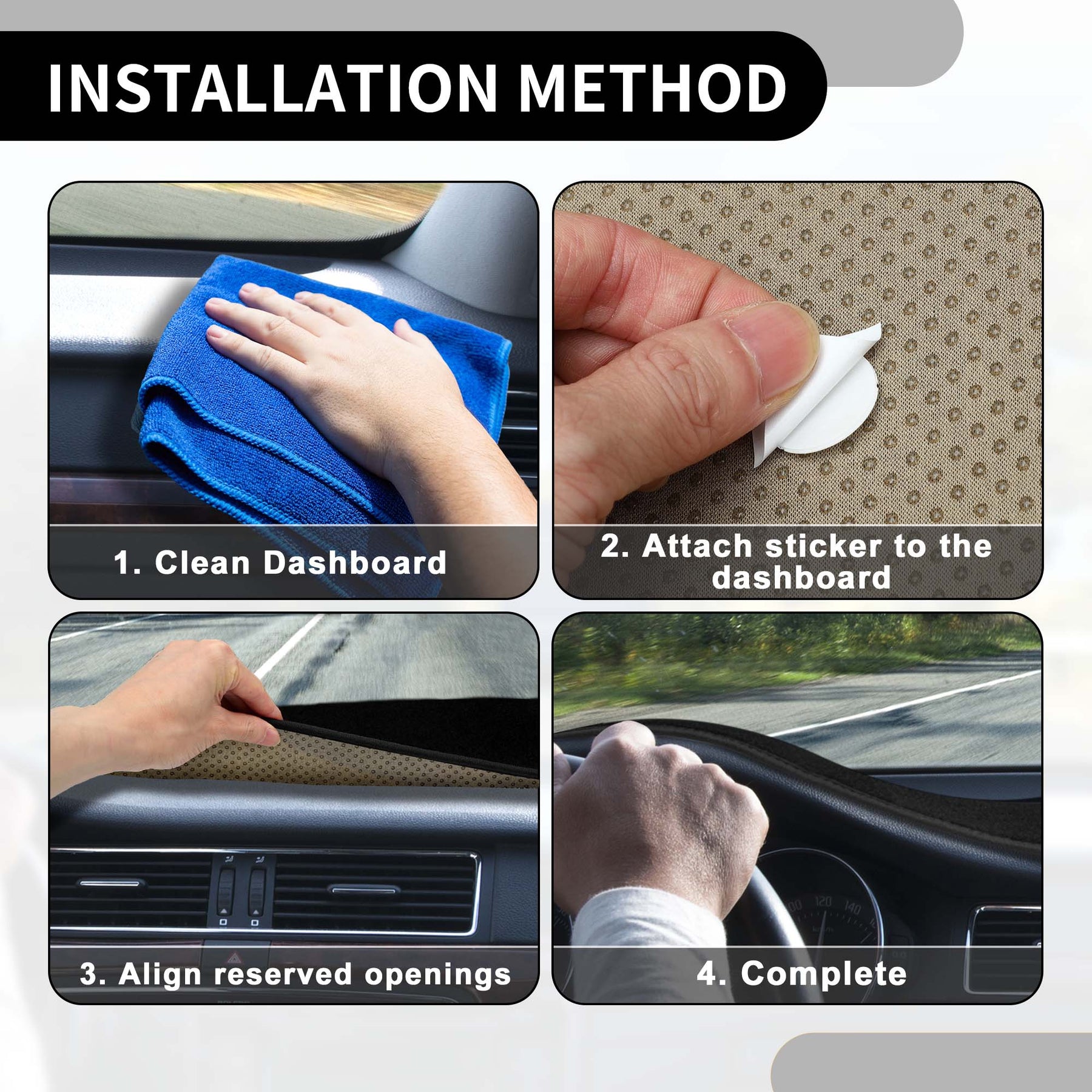 INSTALLATION METHOD

1. Clean Dashboard

2. Attach sticker to the dashboard

3. Align reserved openings

4. Complete