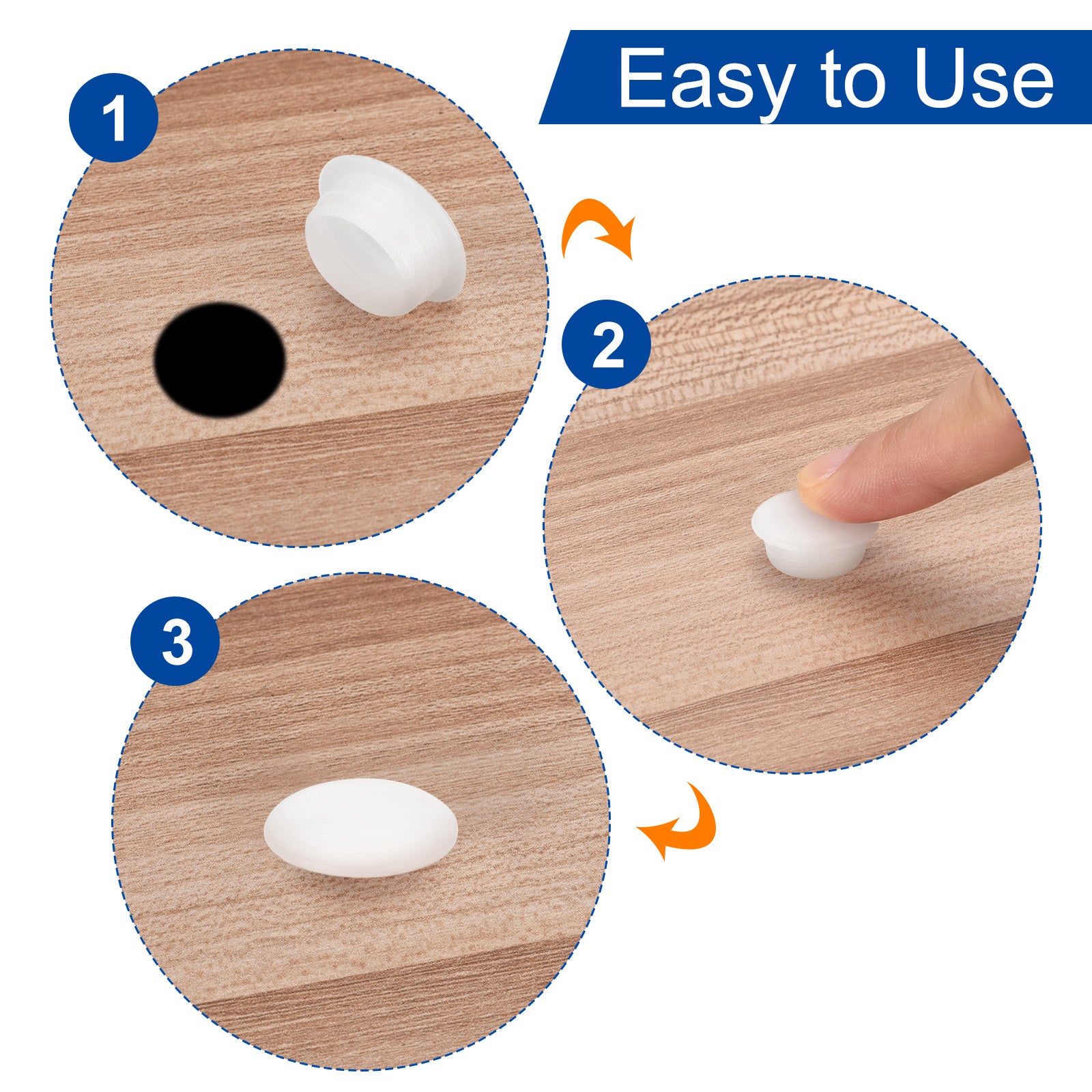 Easy to Use

1

2

3