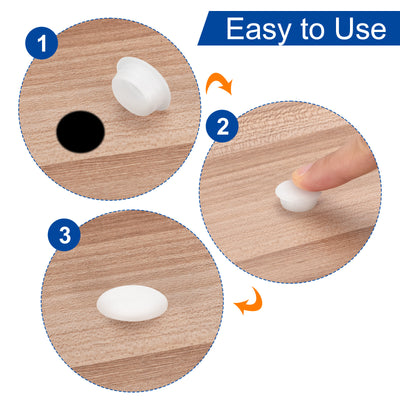 Easy to Use

1

2

3