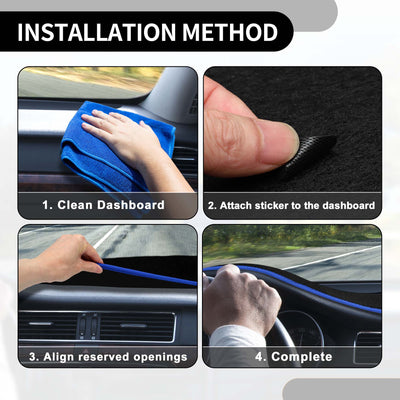 INSTALLATION METHOD

1. Clean Dashboard

2. Attach sticker to the dashboard

3. Align reserved openings

4. Complete