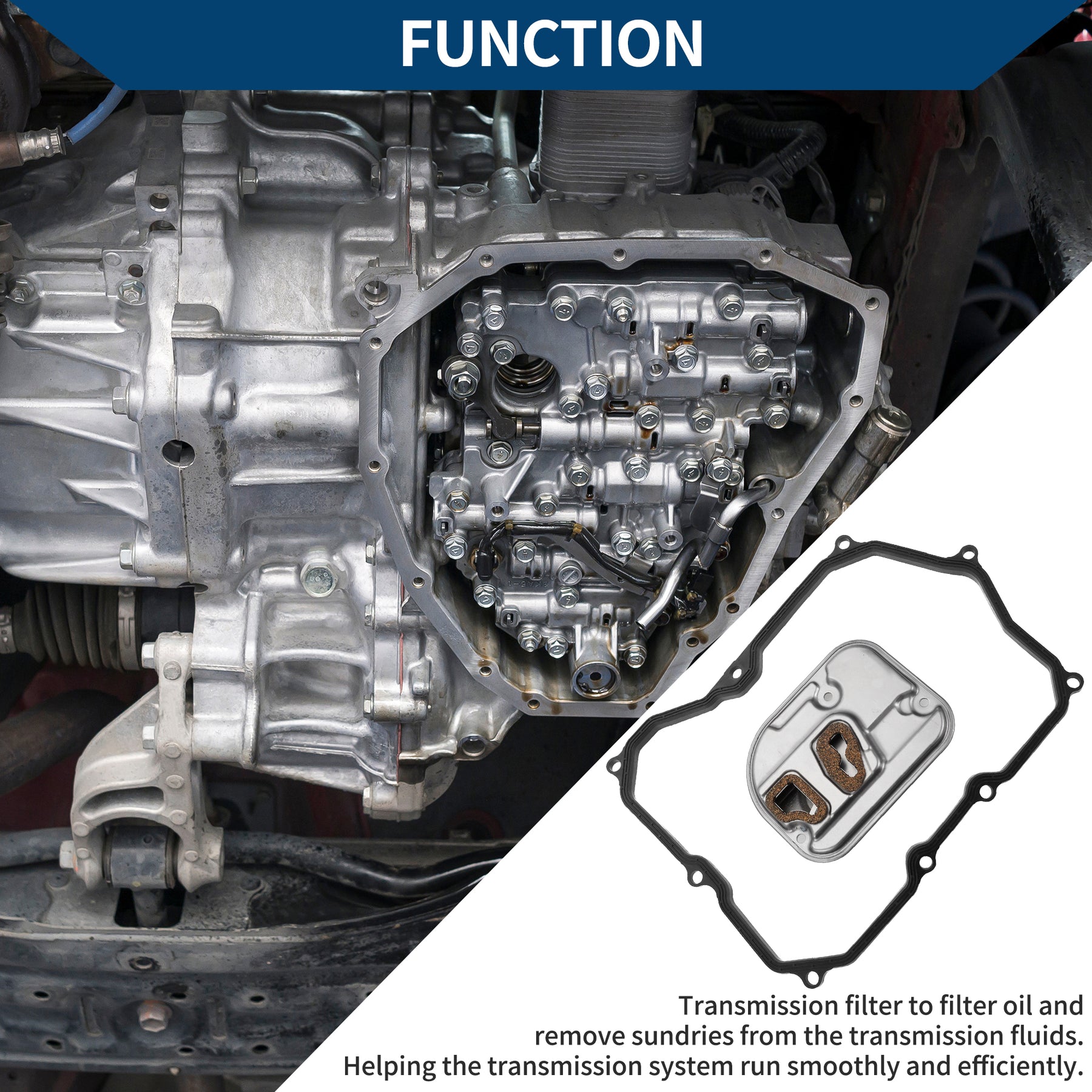 FUNCTION

Transmission filter to filter oil and remove sundries from the transmission fluids. Helping the transmission system run smoothly and efficiently.