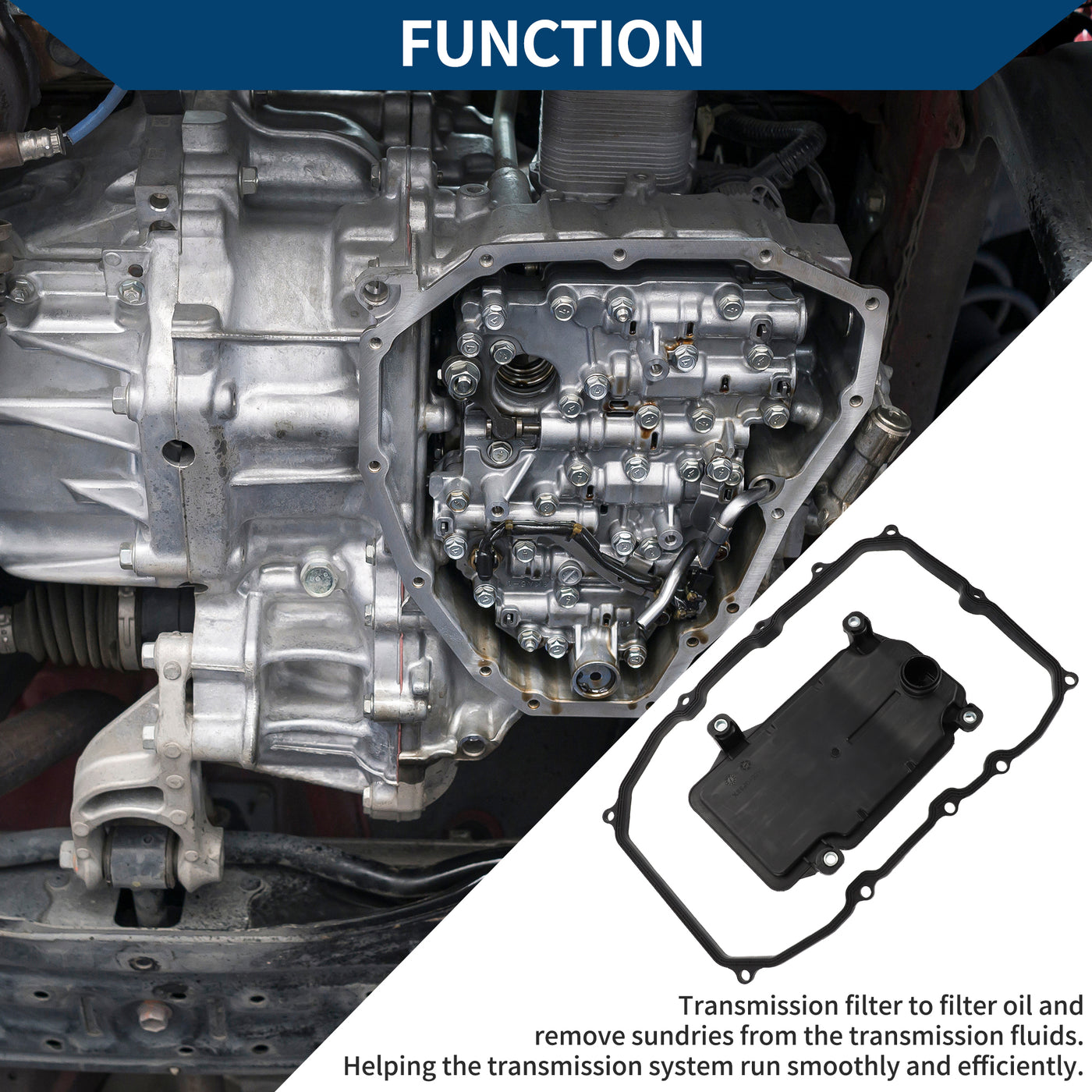 FUNCTION

Transmission filter to filter oil and remove sundries from the transmission fluids. Helping the transmission system run smoothly and efficiently.