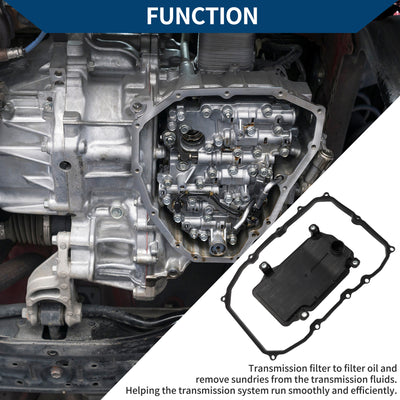 FUNCTION

Transmission filter to filter oil and remove sundries from the transmission fluids. Helping the transmission system run smoothly and efficiently.