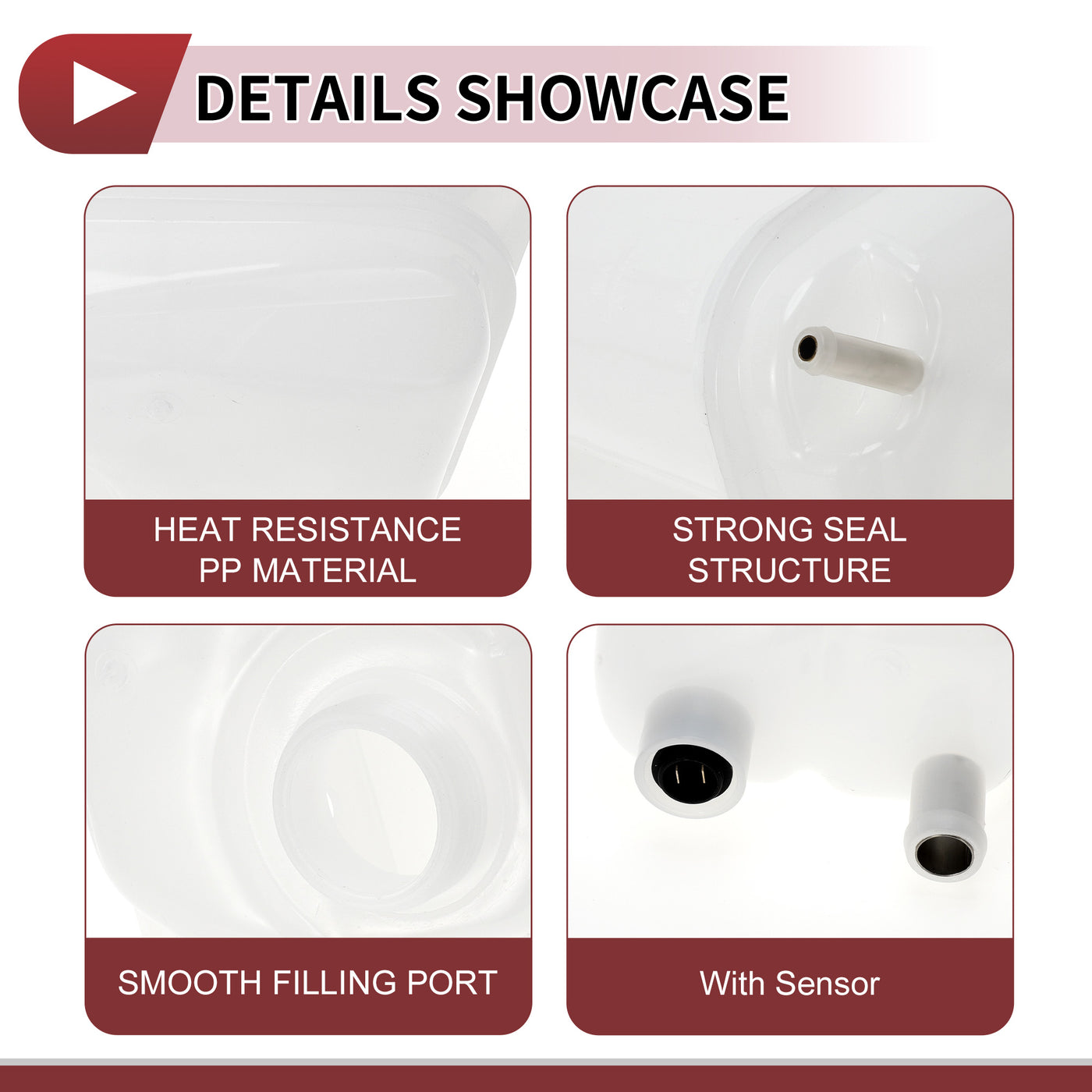 DETAILS SHOWCASE

HEAT RESISTANCE PP MATERIAL

STRONG SEAL STRUCTURE

SMOOTH FILLING PORT

With Sensor