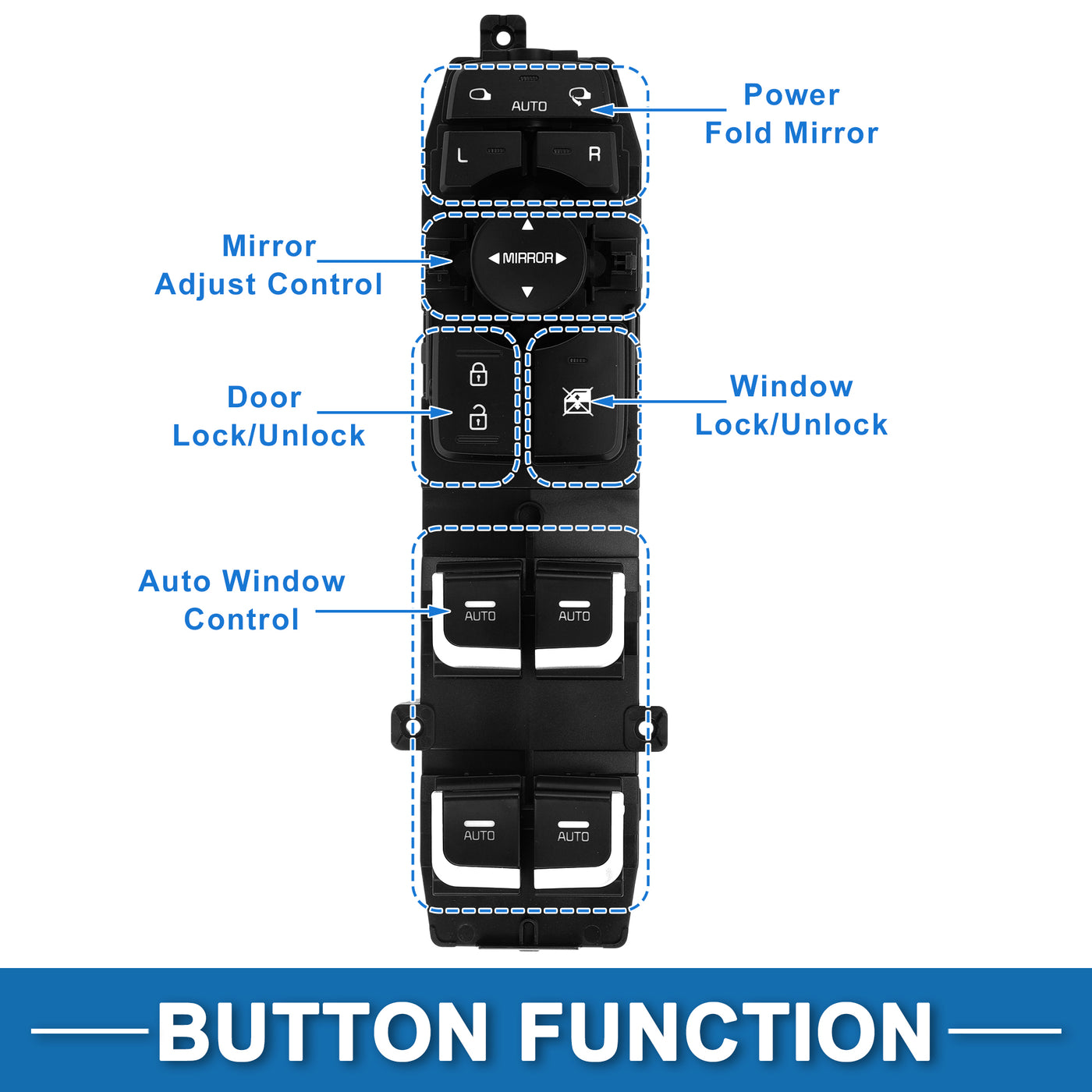 AUTO

Power Fold Mirror

L

R

Mirror Adjust Control

MIRROR

Door Lock/Unlock

Window Lock/Unlock

Auto Window Control

AUTO

AUTO

AUTO

AUTO

BUTTON FUNCTION