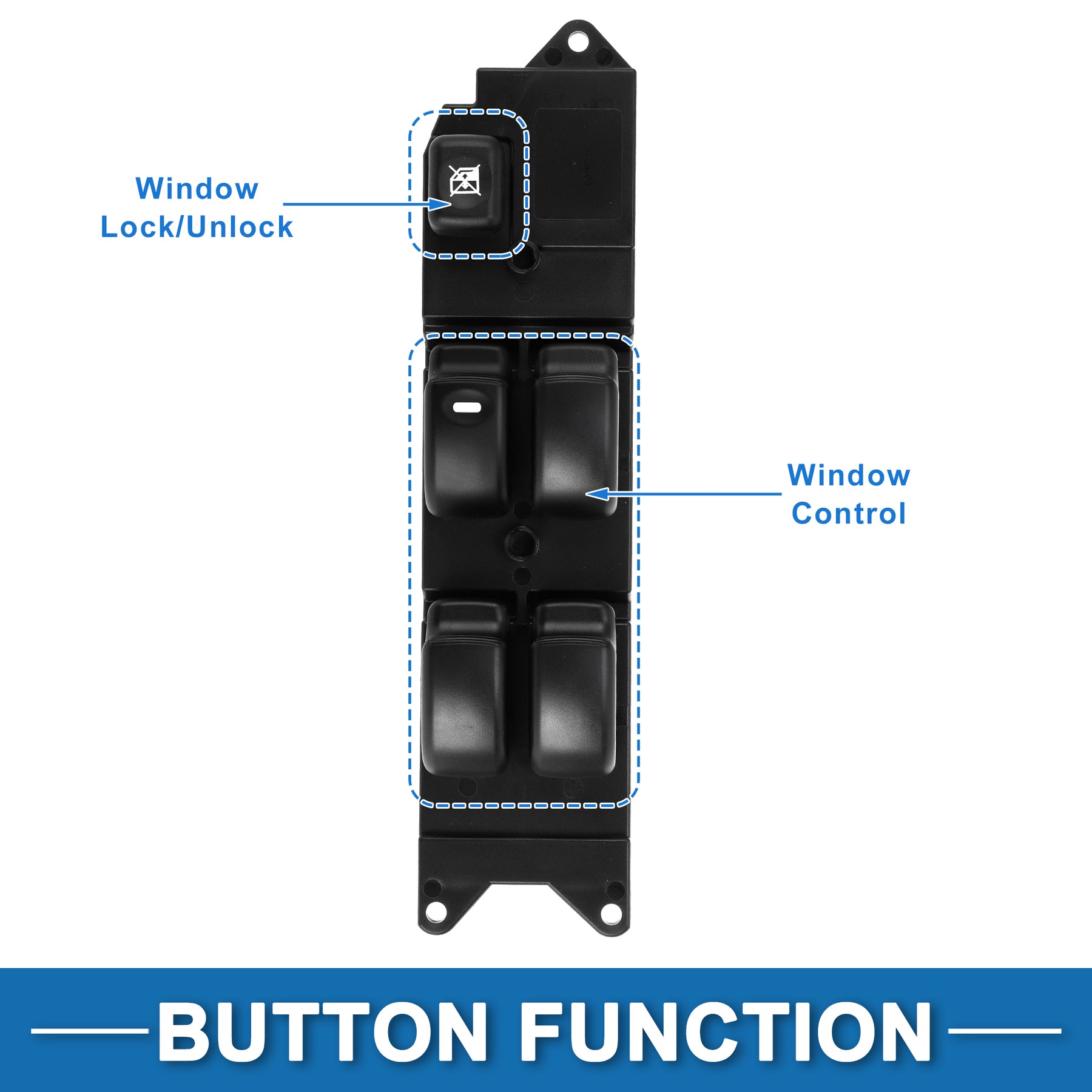 Window
Lock/Unlock

Window
Control

BUTTON FUNCTION