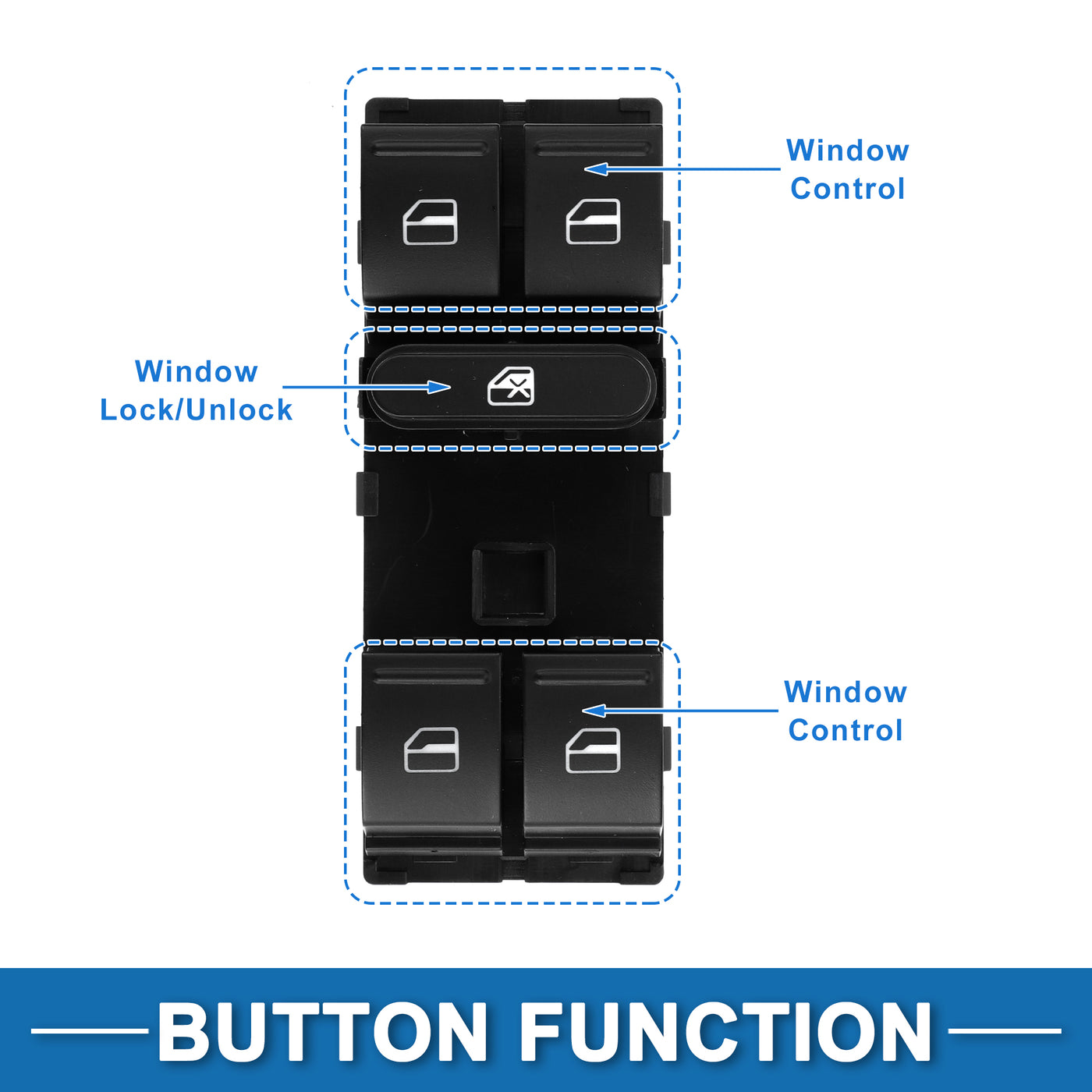 Window Control

Window Lock/Unlock

Window Control

BUTTON FUNCTION