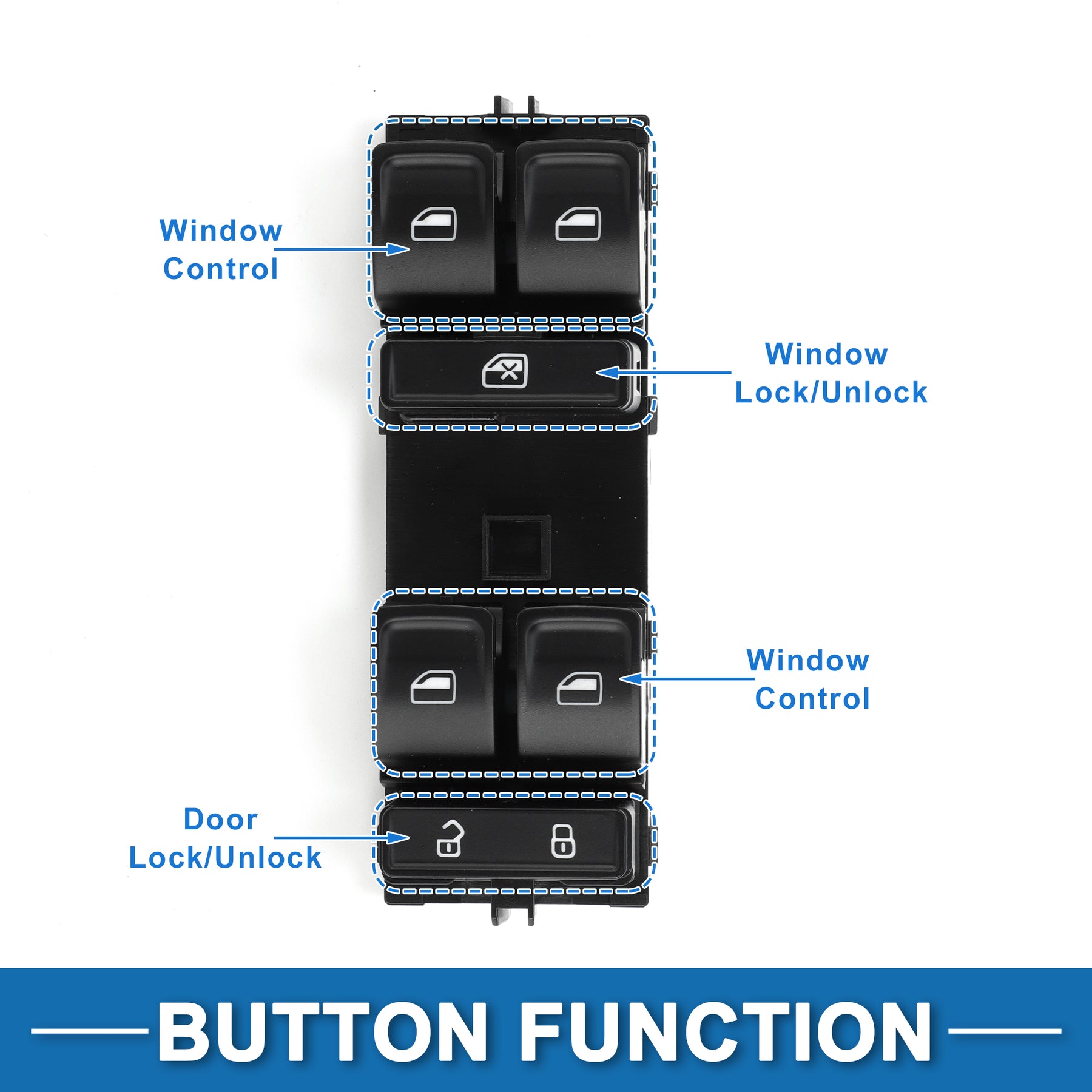 Window Control

Window Lock/Unlock

Window Control

Door Lock/Unlock

BUTTON FUNCTION