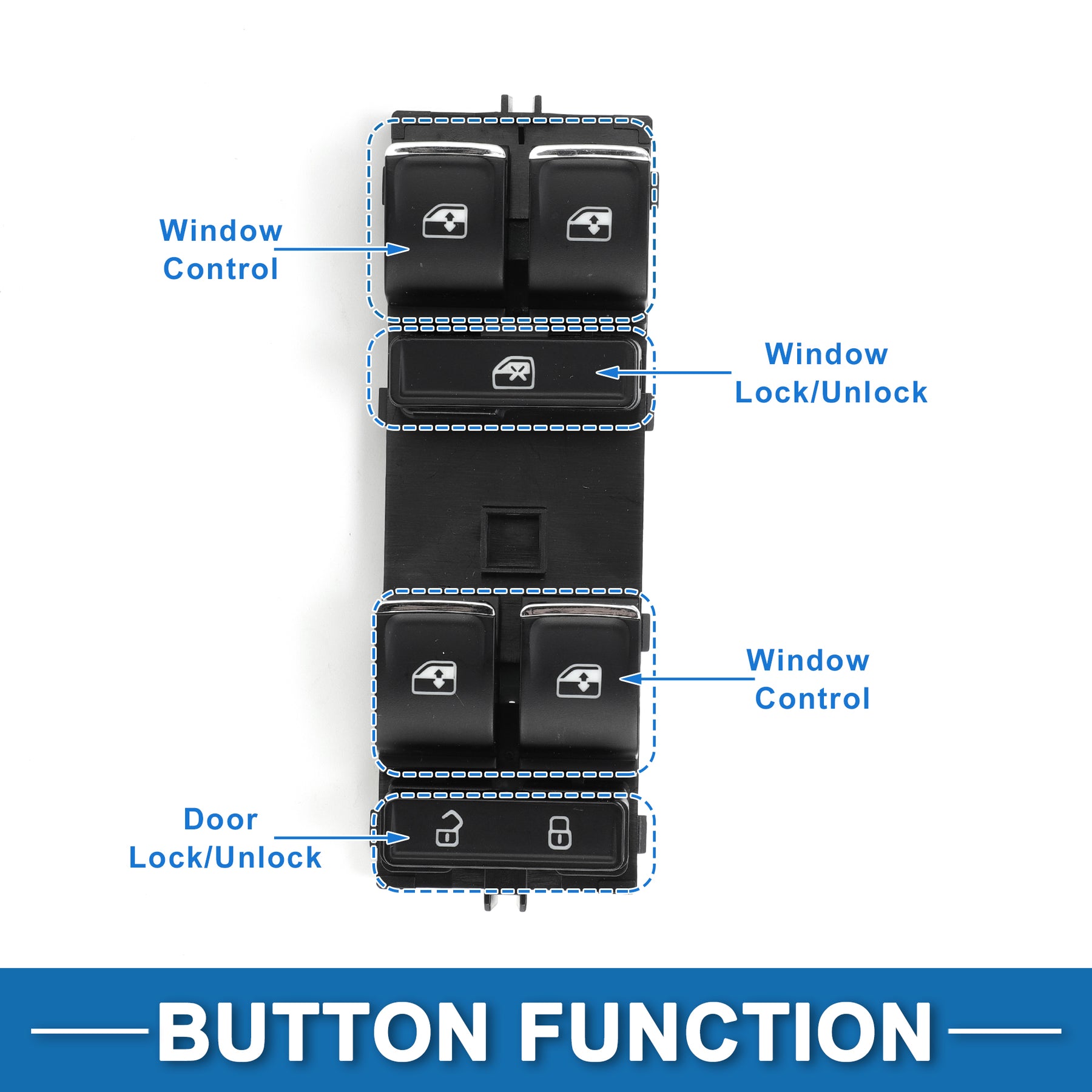 Window Control

Window Lock/Unlock

Window Control

Door Lock/Unlock

BUTTON FUNCTION