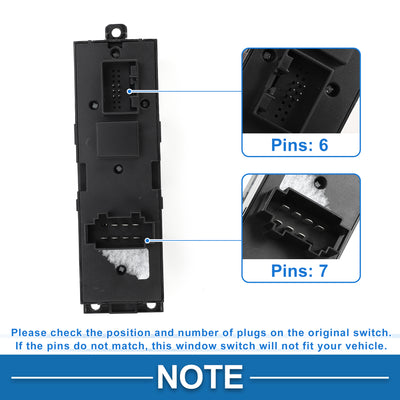 Pins: 6

Pins: 7

Please check the position and number of plugs on the original switch. If the pins do not match, this window switch will not fit your vehicle.

NOTE