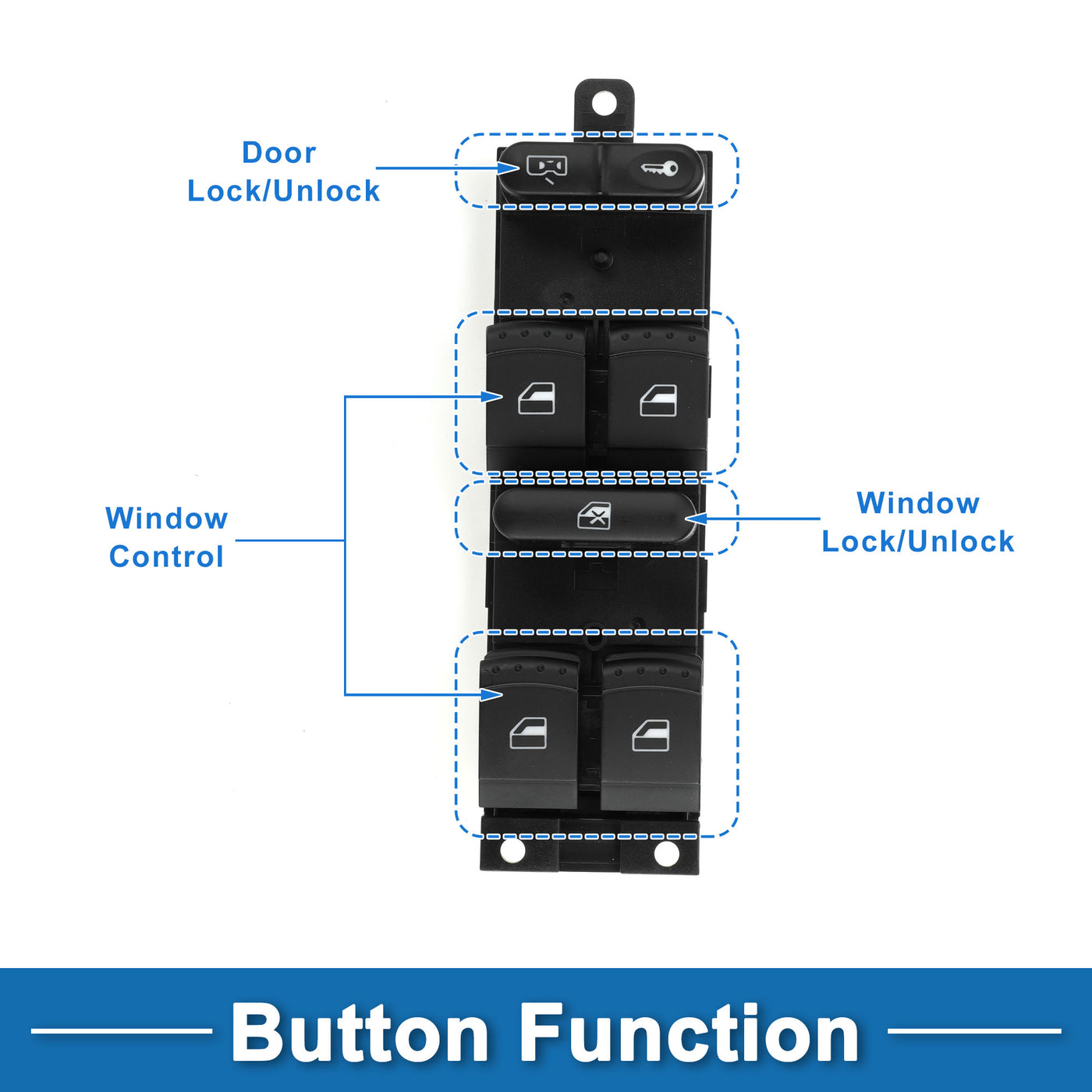 Door Lock/Unlock

Window Control

Window Lock/Unlock

Button Function