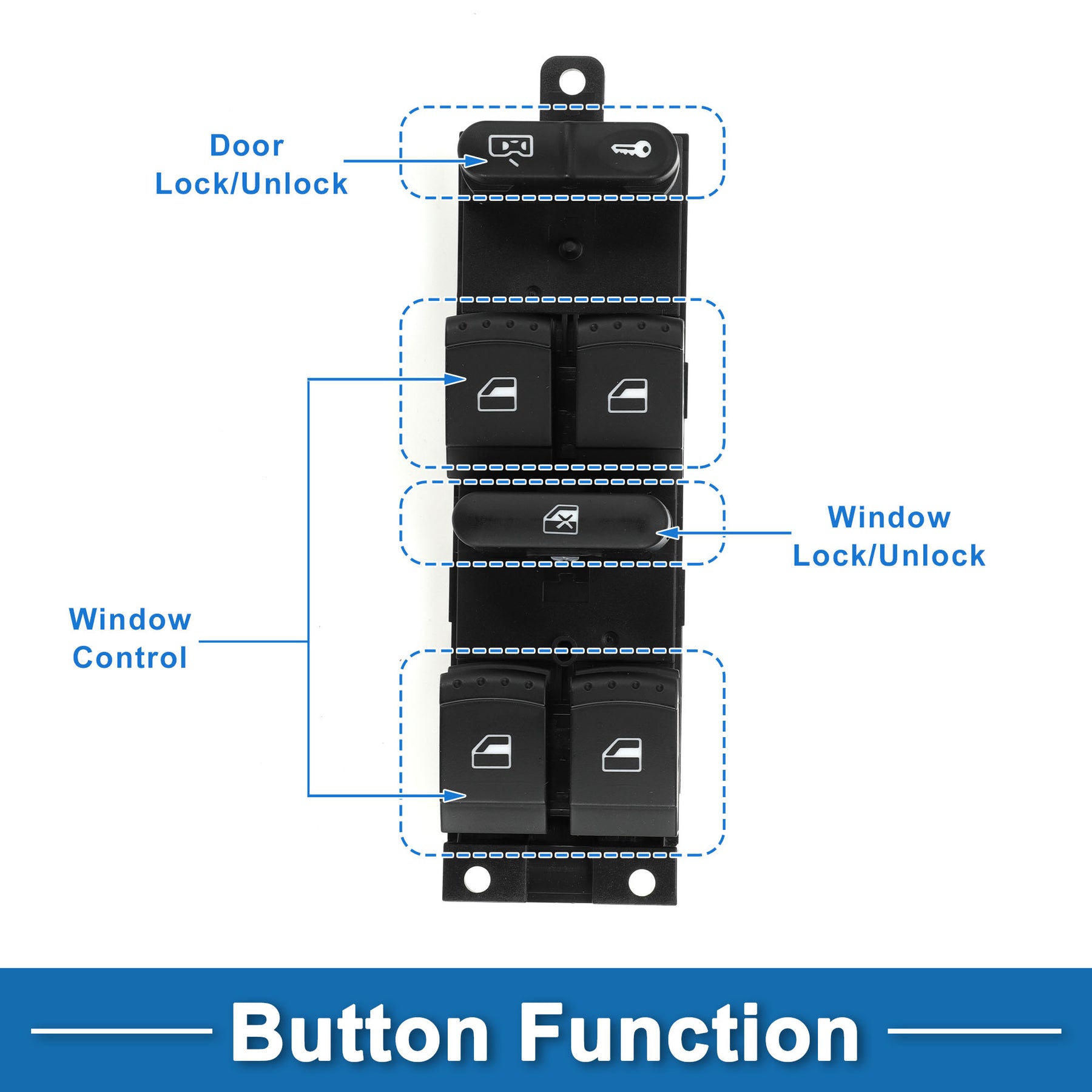 Door Lock/Unlock

Window Lock/Unlock

Window Control

Button Function