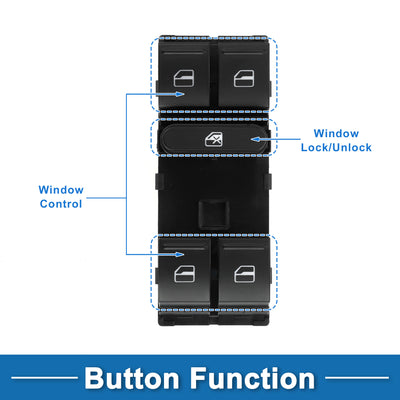 Window Lock/Unlock

Window Control

Button Function