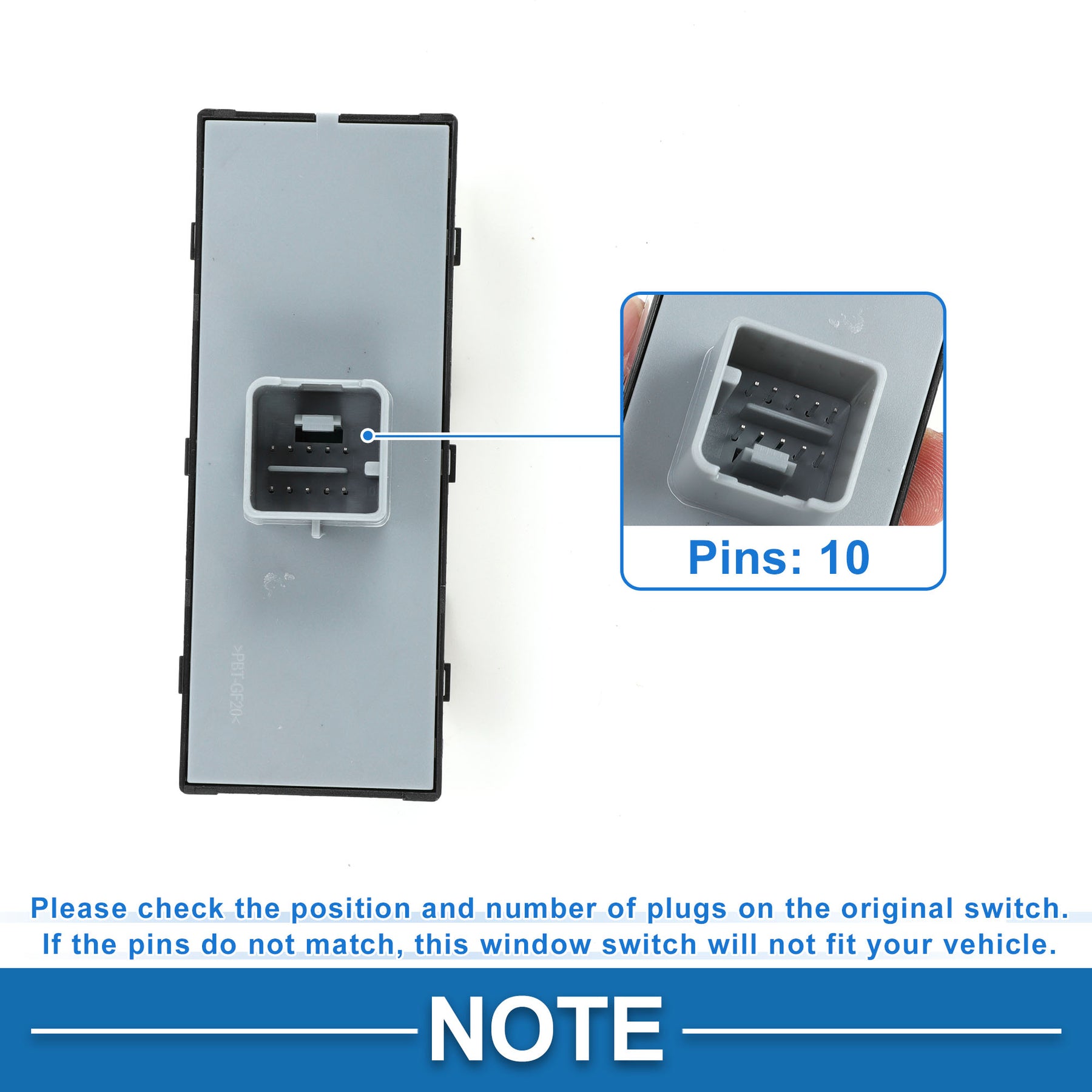 >PBT-GF20<

Pins: 10

Please check the position and number of plugs on the original switch. If the pins do not match, this window switch will not fit your vehicle.

NOTE