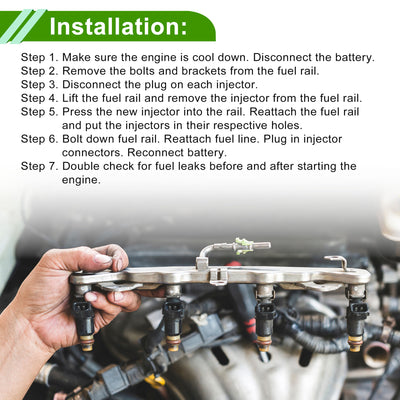 Installation:

Step 1. Make sure the engine is cool down. Disconnect the battery.
Step 2. Remove the bolts and brackets from the fuel rail.
Step 3. Disconnect the plug on each injector.
Step 4. Lift the fuel rail and remove the injector from the fuel rail.
Step 5. Press the new injector into the rail. Reattach the fuel rail and put the injectors in their respective holes.
Step 6. Bolt down fuel rail. Reattach fuel line. Plug in injector connectors. Reconnect battery.
Step 7. Double check for fuel leaks before and after starting the engine.