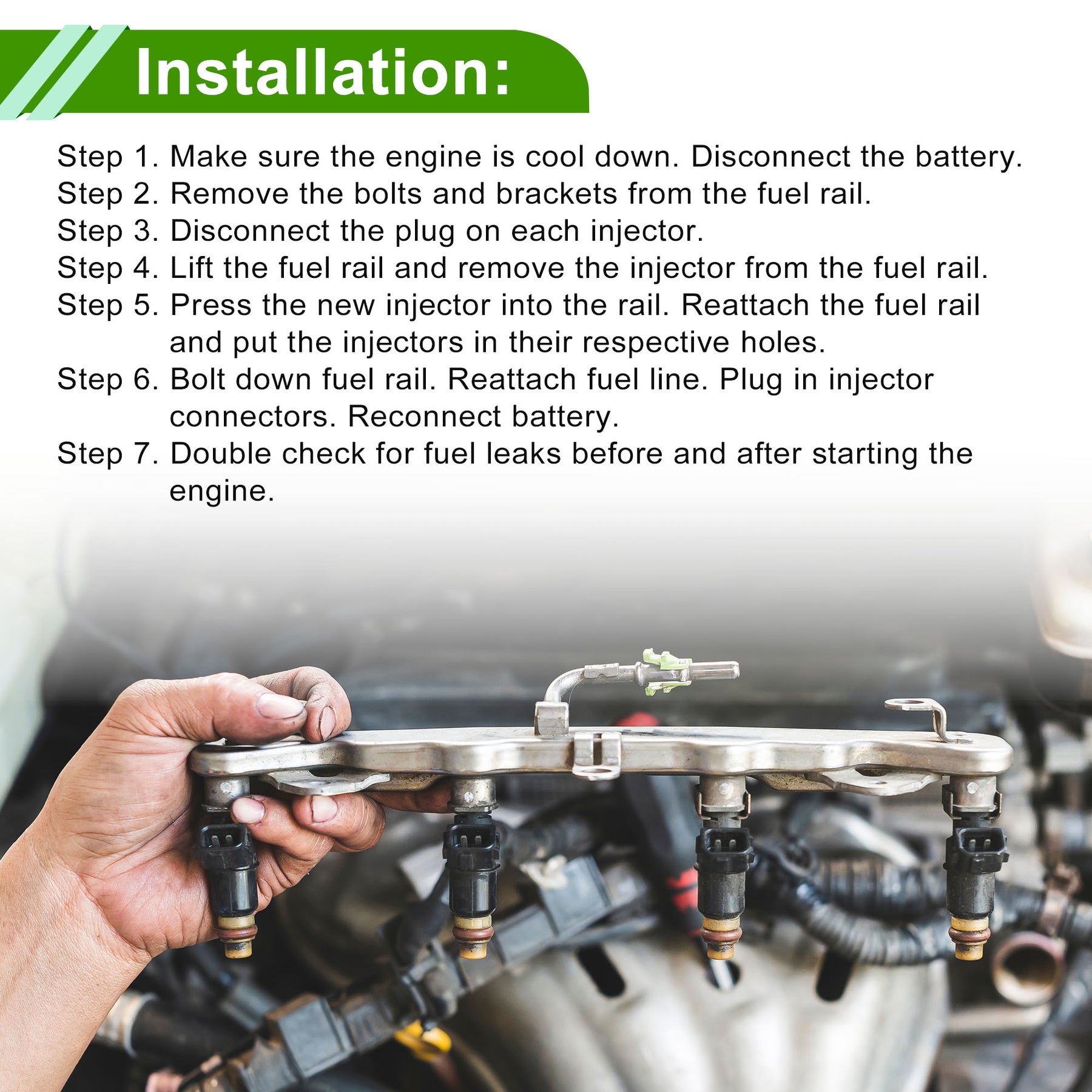 Installation:

Step 1. Make sure the engine is cool down. Disconnect the battery.
Step 2. Remove the bolts and brackets from the fuel rail.
Step 3. Disconnect the plug on each injector.
Step 4. Lift the fuel rail and remove the injector from the fuel rail.
Step 5. Press the new injector into the rail. Reattach the fuel rail and put the injectors in their respective holes.
Step 6. Bolt down fuel rail. Reattach fuel line. Plug in injector connectors. Reconnect battery.
Step 7. Double check for fuel leaks before and after starting the engine.