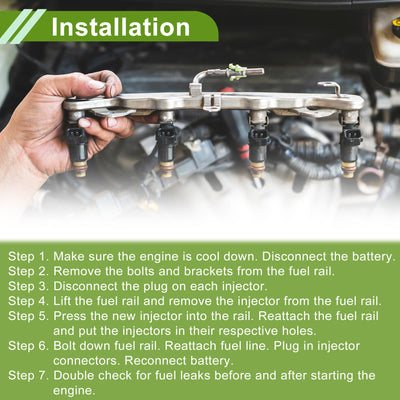 Installation

Step 1. Make sure the engine is cool down. Disconnect the battery.
Step 2. Remove the bolts and brackets from the fuel rail.
Step 3. Disconnect the plug on each injector.
Step 4. Lift the fuel rail and remove the injector from the fuel rail.
Step 5. Press the new injector into the rail. Reattach the fuel rail and put the injectors in their respective holes.
Step 6. Bolt down fuel rail. Reattach fuel line. Plug in injector connectors. Reconnect battery.
Step 7. Double check for fuel leaks before and after starting the engine.