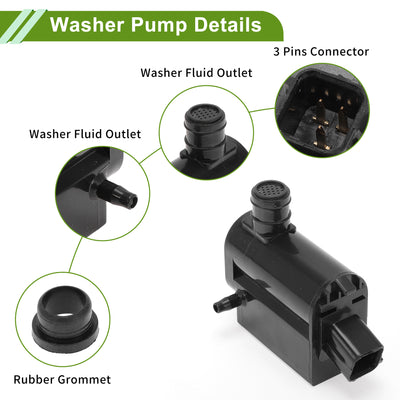 Washer Pump Details

3 Pins Connector

Washer Fluid Outlet

Washer Fluid Outlet

Rubber Grommet