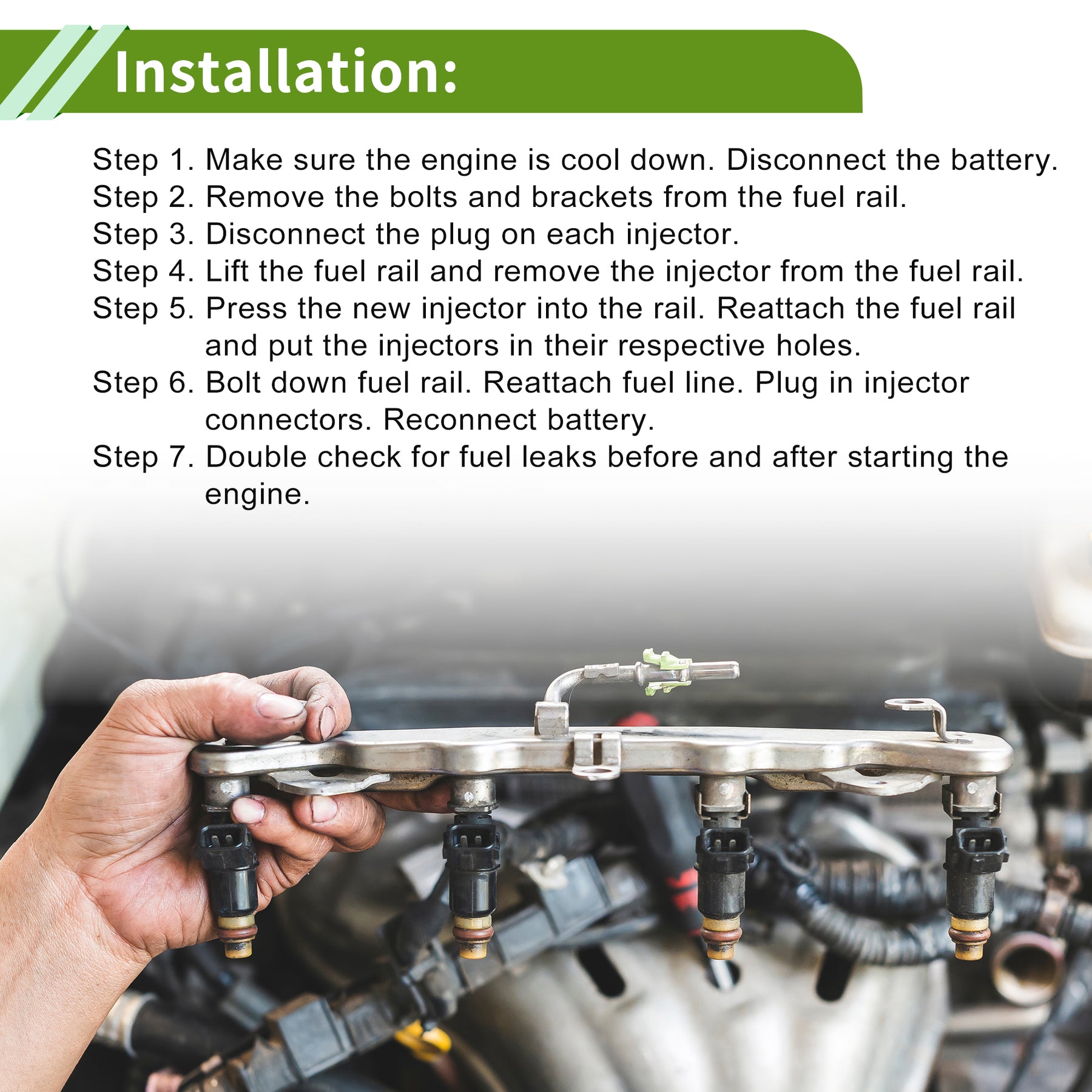 Installation:

Step 1. Make sure the engine is cool down. Disconnect the battery.
Step 2. Remove the bolts and brackets from the fuel rail.
Step 3. Disconnect the plug on each injector.
Step 4. Lift the fuel rail and remove the injector from the fuel rail.
Step 5. Press the new injector into the rail. Reattach the fuel rail and put the injectors in their respective holes.
Step 6. Bolt down fuel rail. Reattach fuel line. Plug in injector connectors. Reconnect battery.
Step 7. Double check for fuel leaks before and after starting the engine.