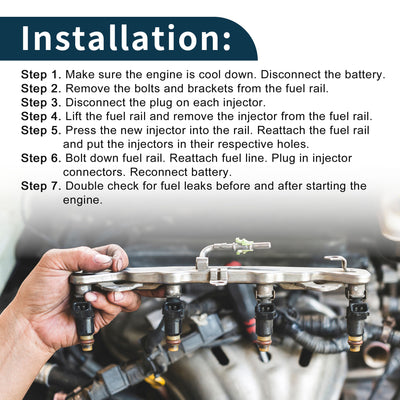 Installation:

Step 1. Make sure the engine is cool down. Disconnect the battery.
Step 2. Remove the bolts and brackets from the fuel rail.
Step 3. Disconnect the plug on each injector.
Step 4. Lift the fuel rail and remove the injector from the fuel rail.
Step 5. Press the new injector into the rail. Reattach the fuel rail and put the injectors in their respective holes.
Step 6. Bolt down fuel rail. Reattach fuel line. Plug in injector connectors. Reconnect battery.
Step 7. Double check for fuel leaks before and after starting the engine.